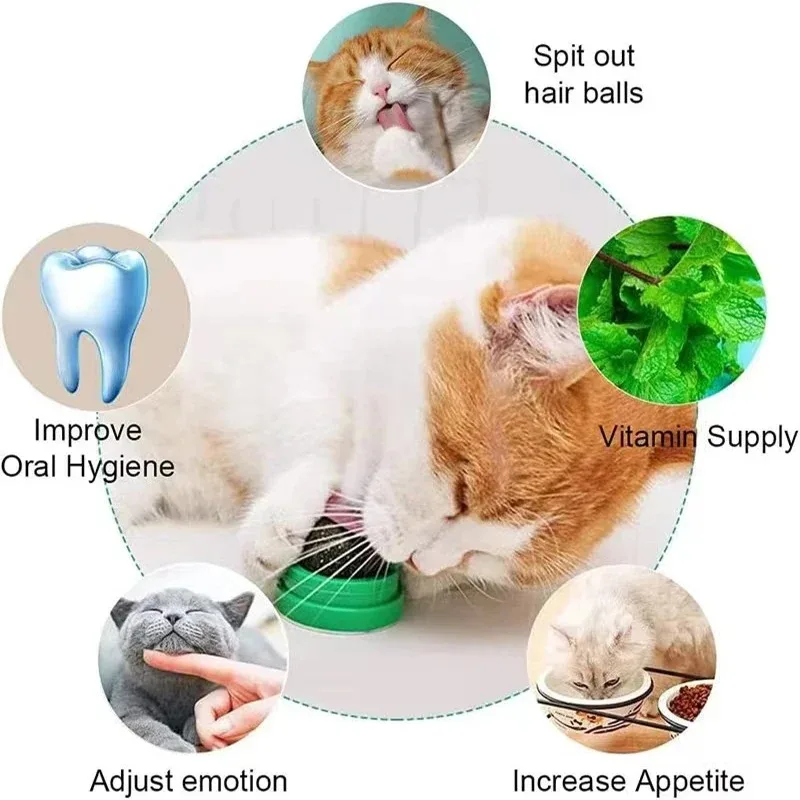 Spit out hair balls

Improve Oral Hygiene

Vitamin Supply

Adjust emotion

Increase Appetite