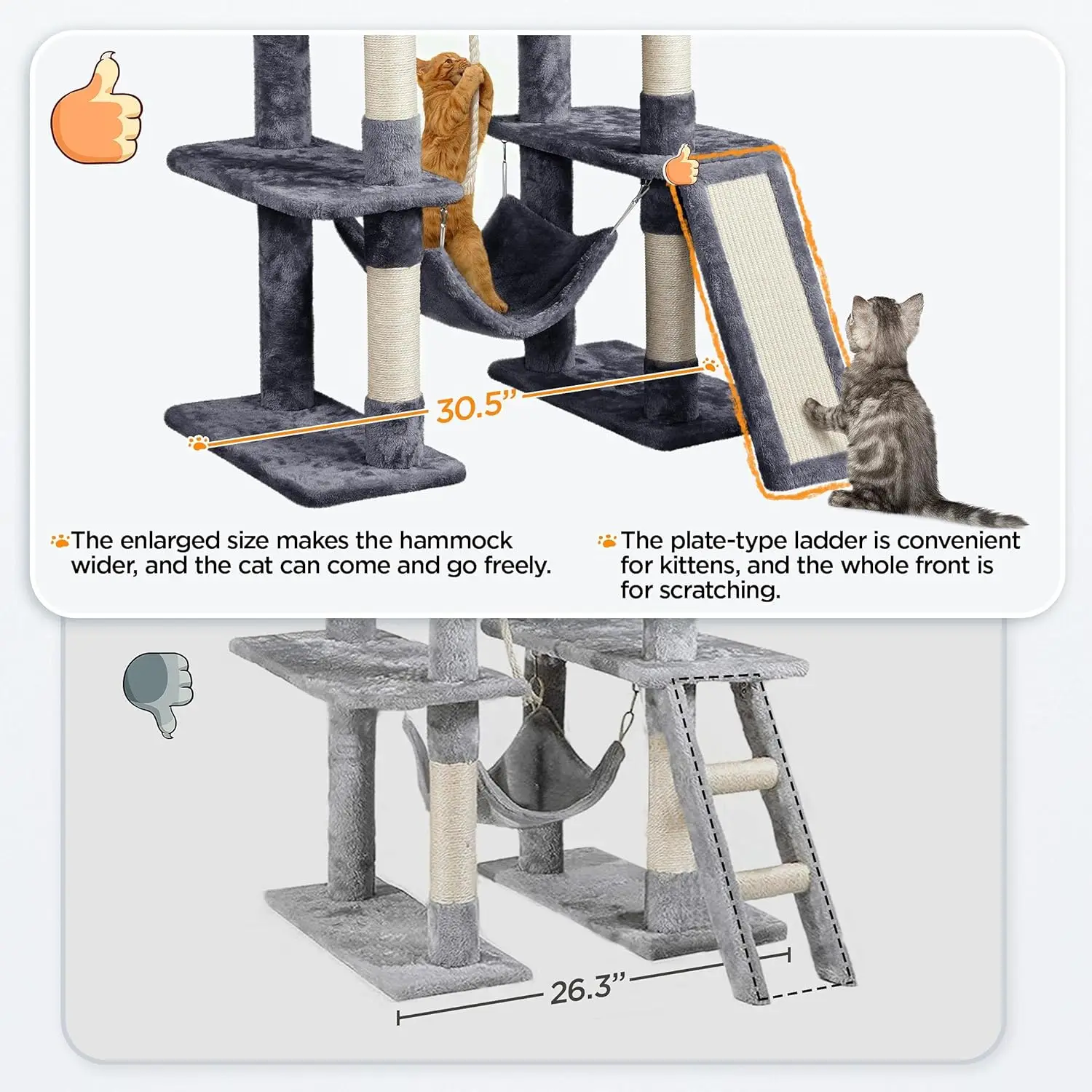 30.5”

The enlarged size makes the hammock wider, and the cat can come and go freely.

The plate-type ladder is convenient for kittens, and the whole front is for scratching.

26.3”