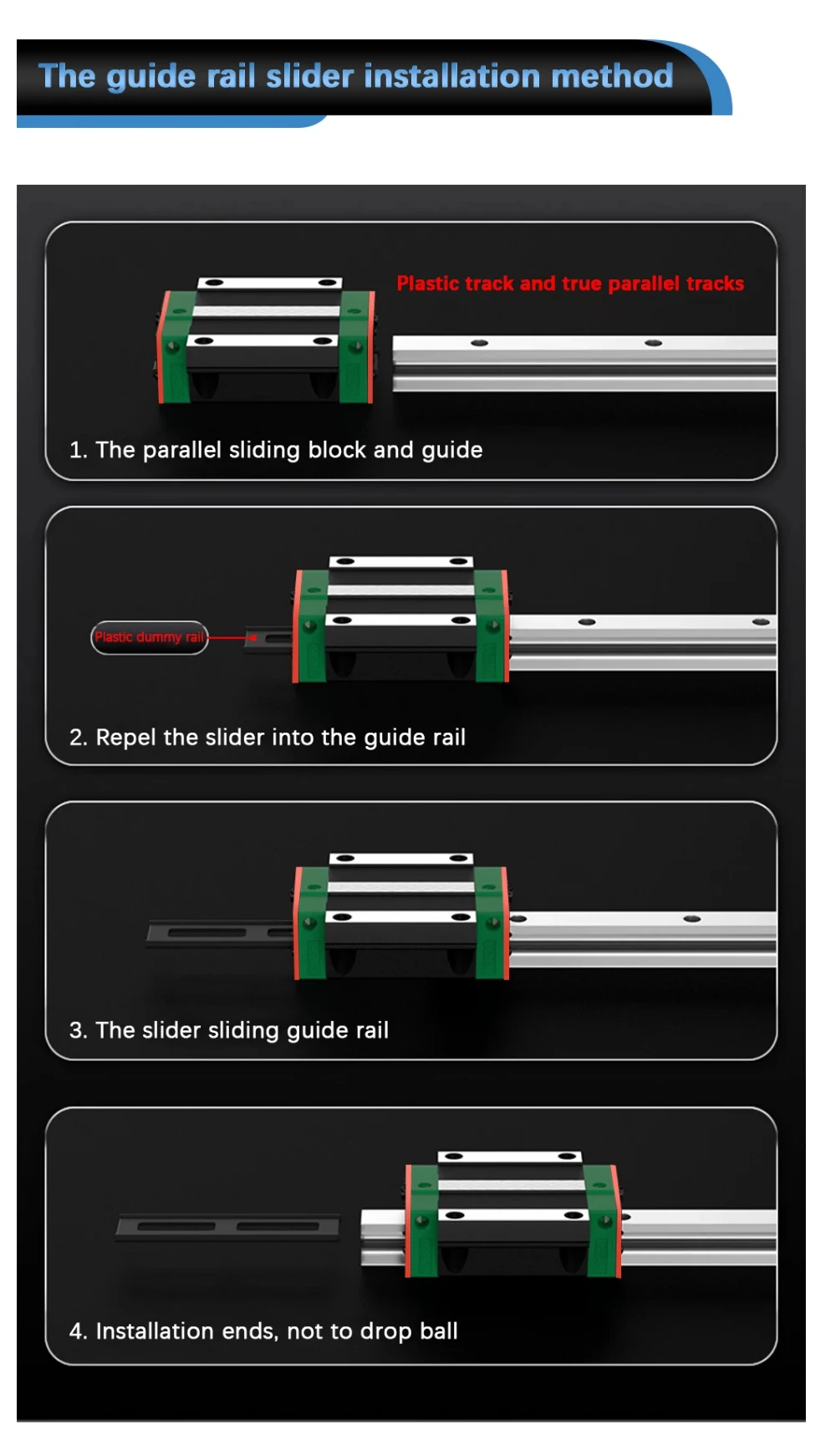 The guide rail slider installation method

Plastic track and true parallel tracks

1. The parallel sliding block and guide

Plastic dummy rail

2. Repel the slider into the guide rail

3. The slider sliding guide rail

4. Installation ends, not to drop ball