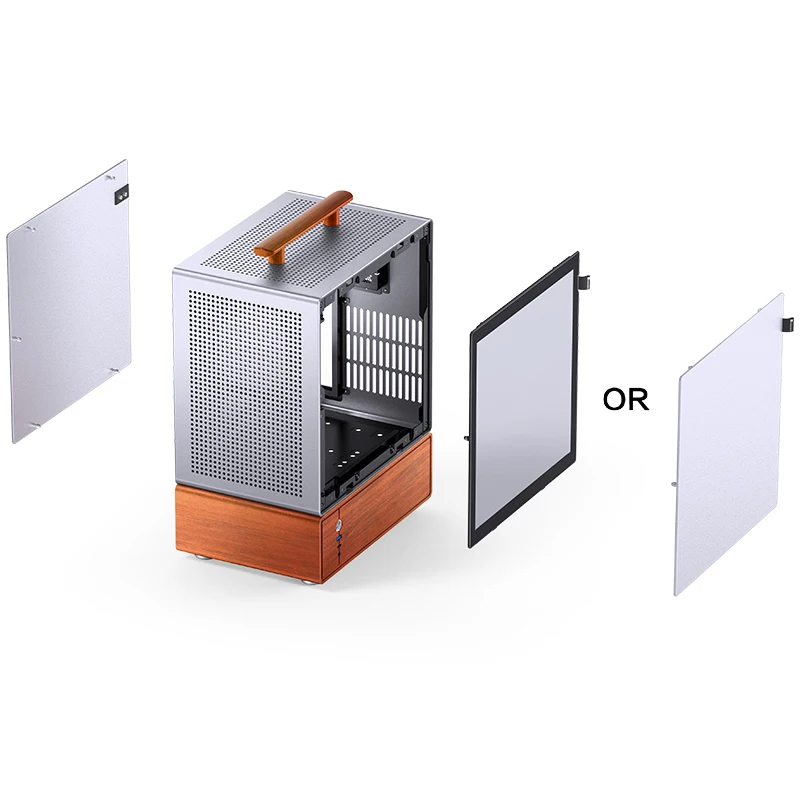 OR