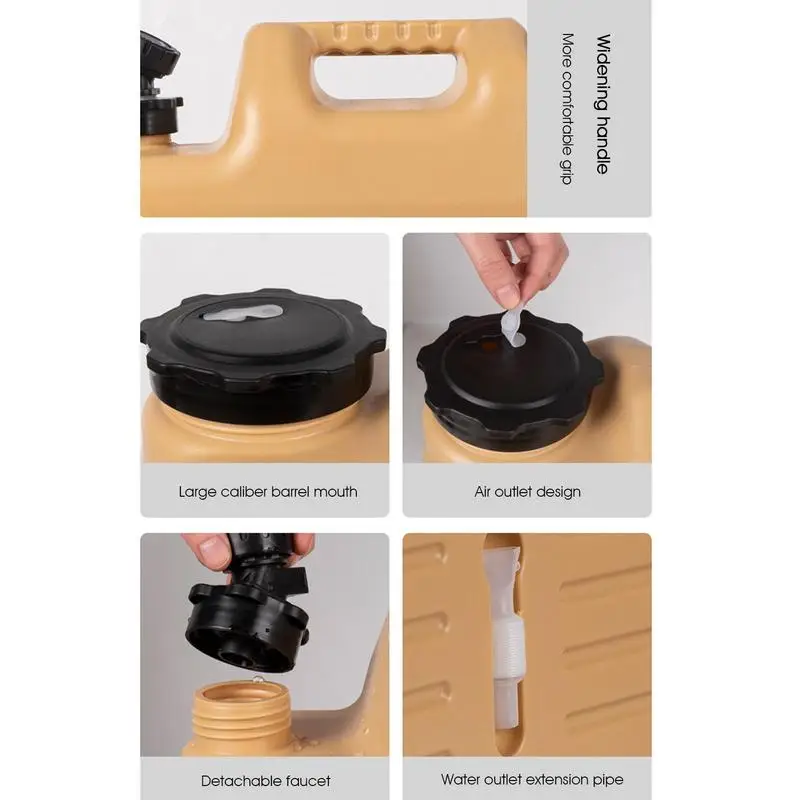 Widening handle
More comfortable grip

Large caliber barrel mouth

Air outlet design

Detachable faucet

Water outlet extension pipe