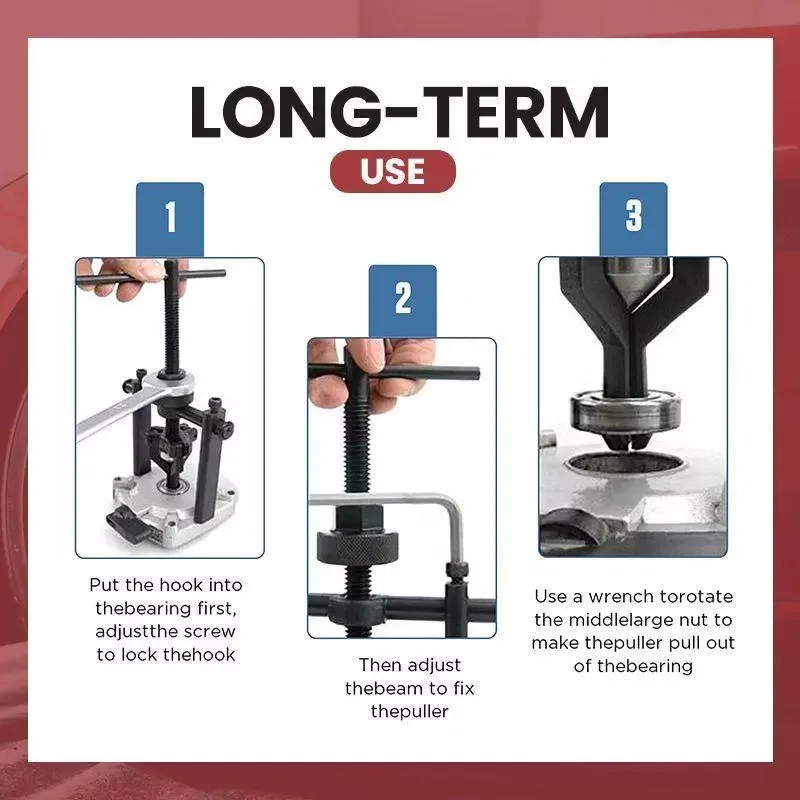 LONG-TERM

USE

1

Put the hook into thebearing first, adjustthe screw to lock thehook

2

Then adjust thebeam to fix thepuller

3

Use a wrench torotate the middlelarge nut to make thepuller pull out of thebearing