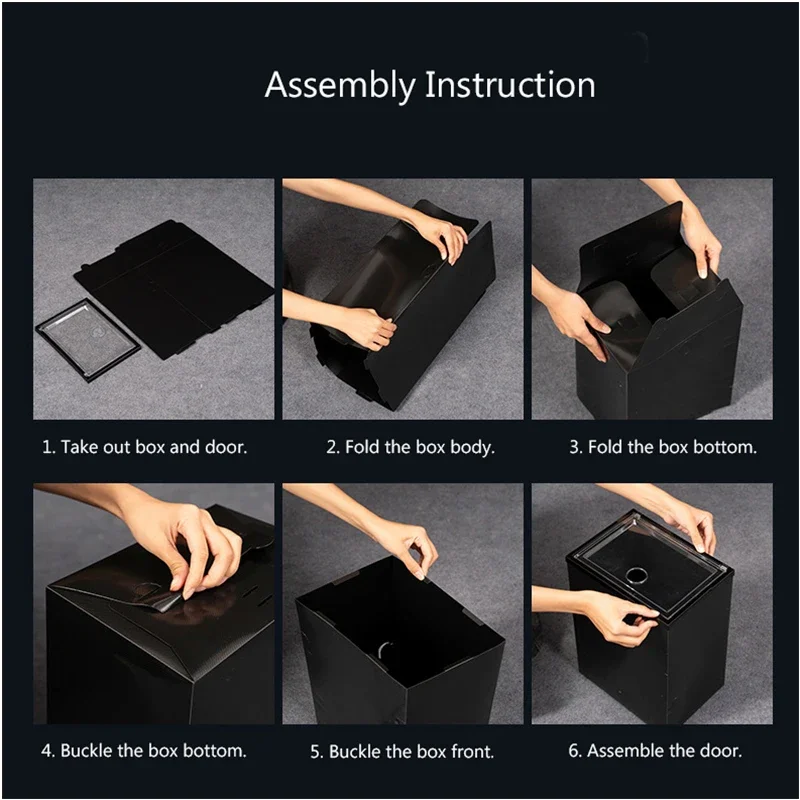 Assembly Instruction

1. Take out box and door.

2. Fold the box body.

3. Fold the box bottom.

4. Buckle the box bottom.

5. Buckle the box front.

6. Assemble the door.