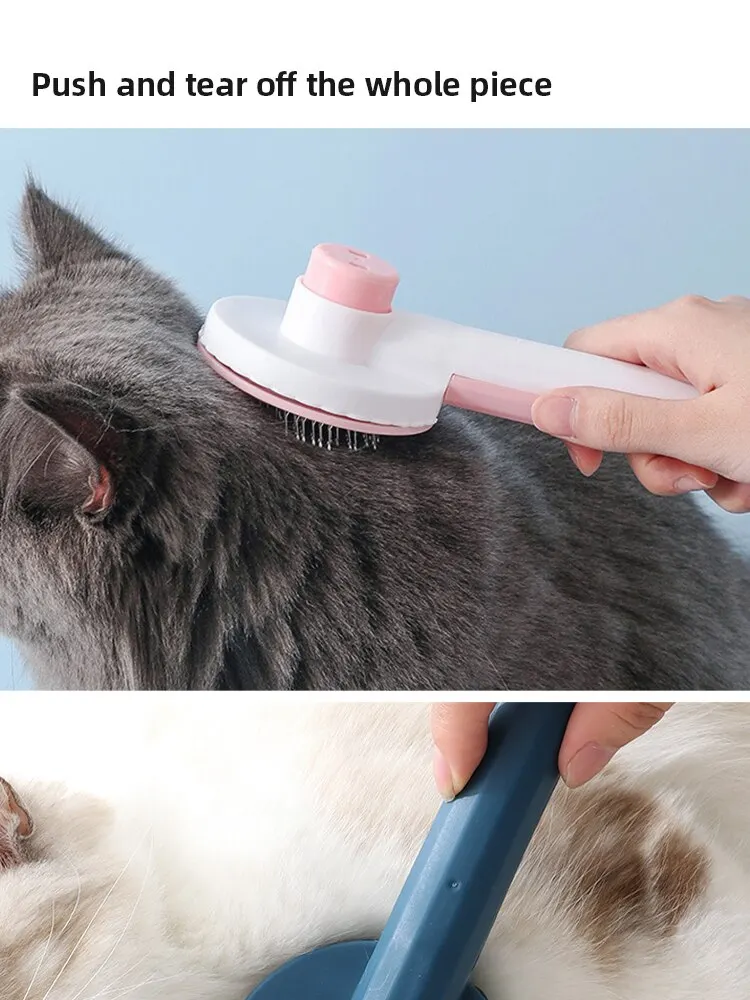 Push and tear off the whole piece