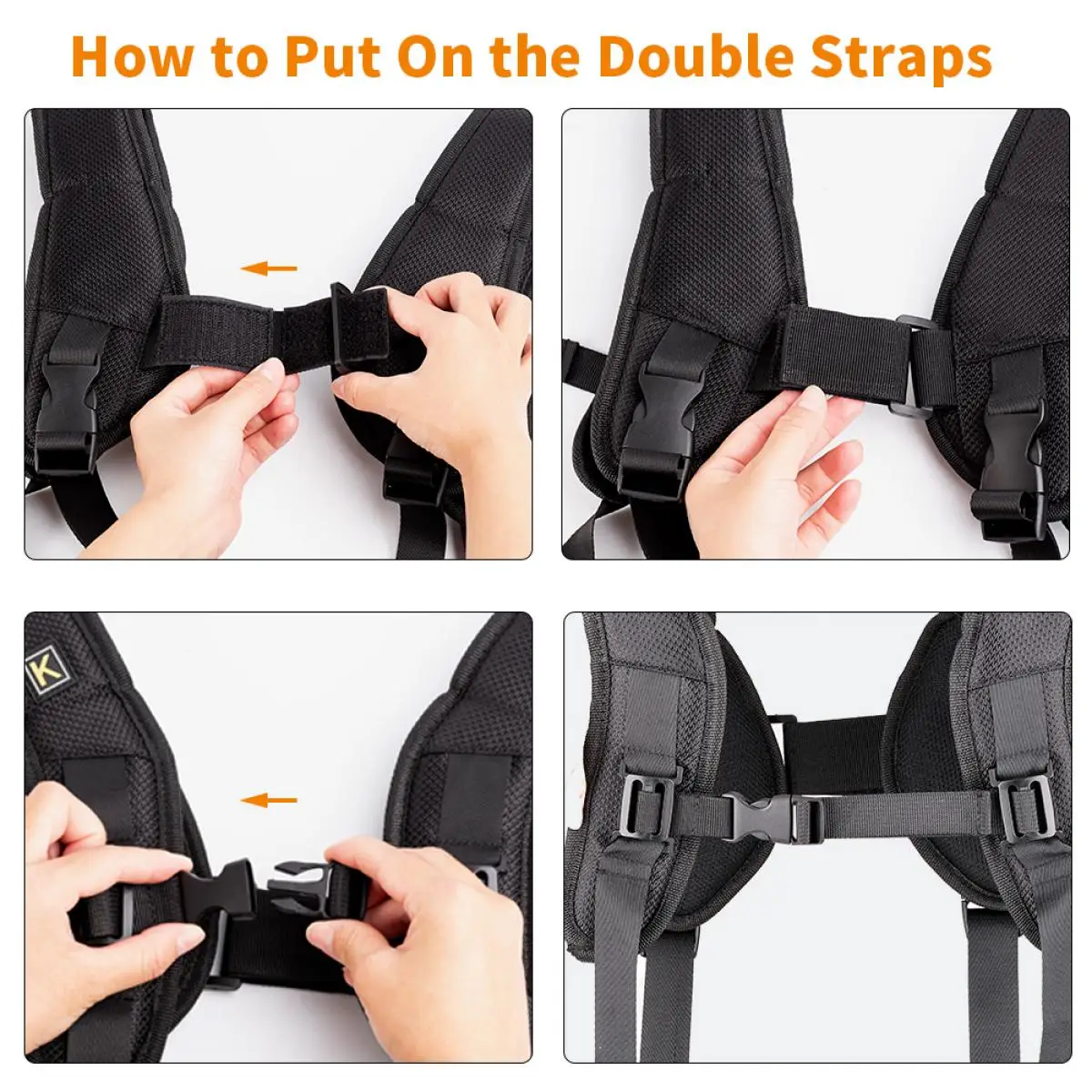 How to Put On the Double Straps

K