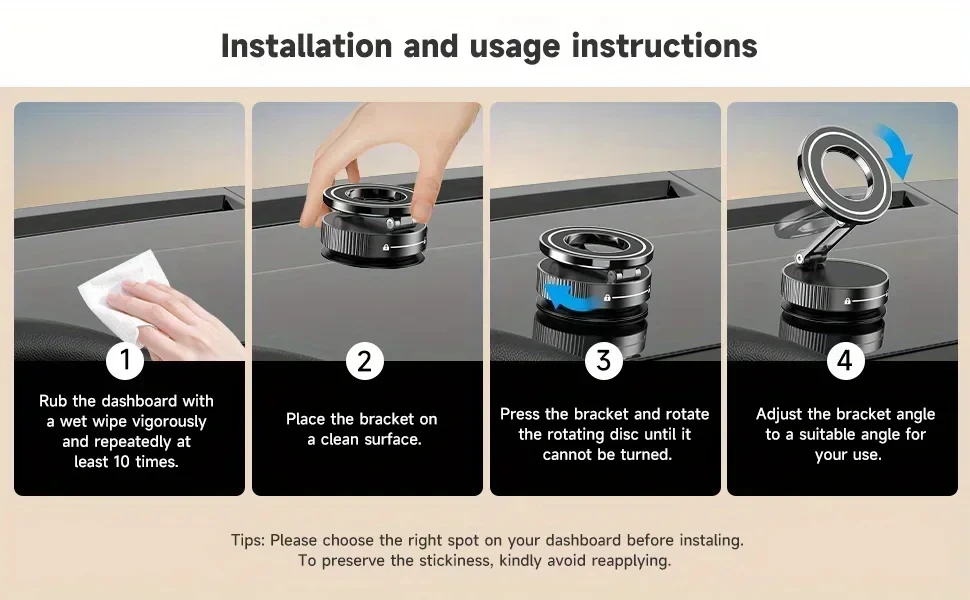 Installation and usage instructions

1

Rub the dashboard with a wet wipe vigorously and repeatedly at least 10 times.

2

Place the bracket on a clean surface.

3

Press the bracket and rotate the rotating disc until it cannot be turned.

4

Adjust the bracket angle to a suitable angle for your use.

Tips: Please choose the right spot on your dashboard before instaling. To preserve the stickiness, kindly avoid reapplying.