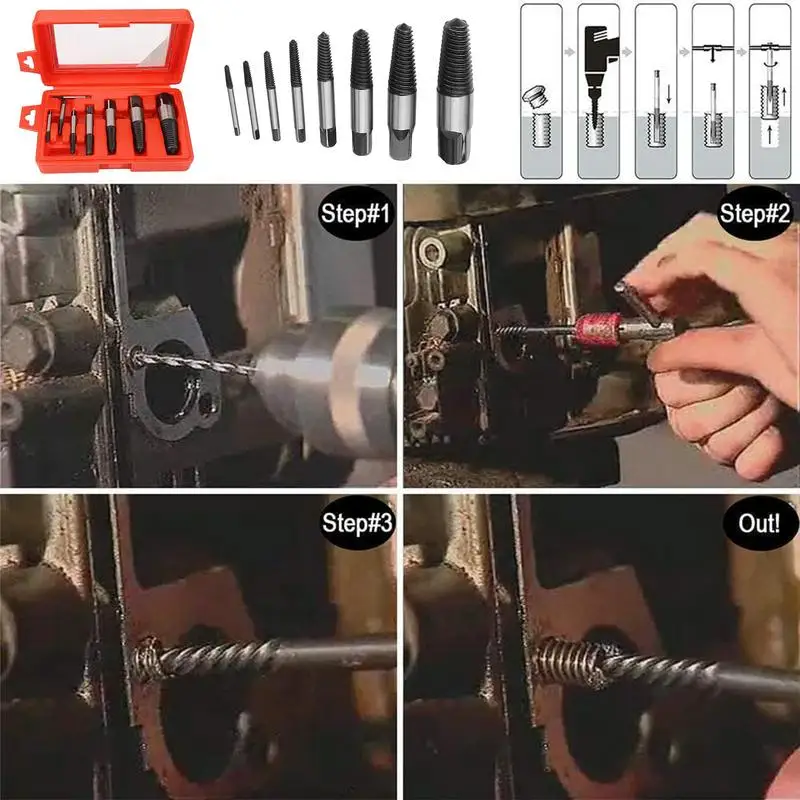 Step#1

Step#2

Step#3

Out!