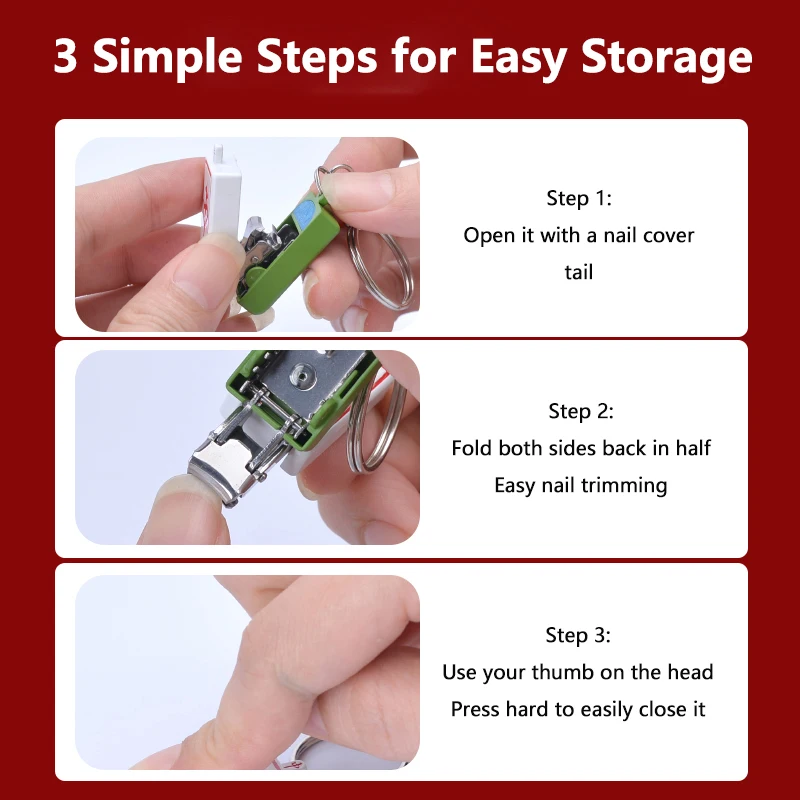 3 Simple Steps for Easy Storage

Step 1:
Open it with a nail cover tail

Step 2:
Fold both sides back in half
Easy nail trimming

Step 3:
Use your thumb on the head
Press hard to easily close it