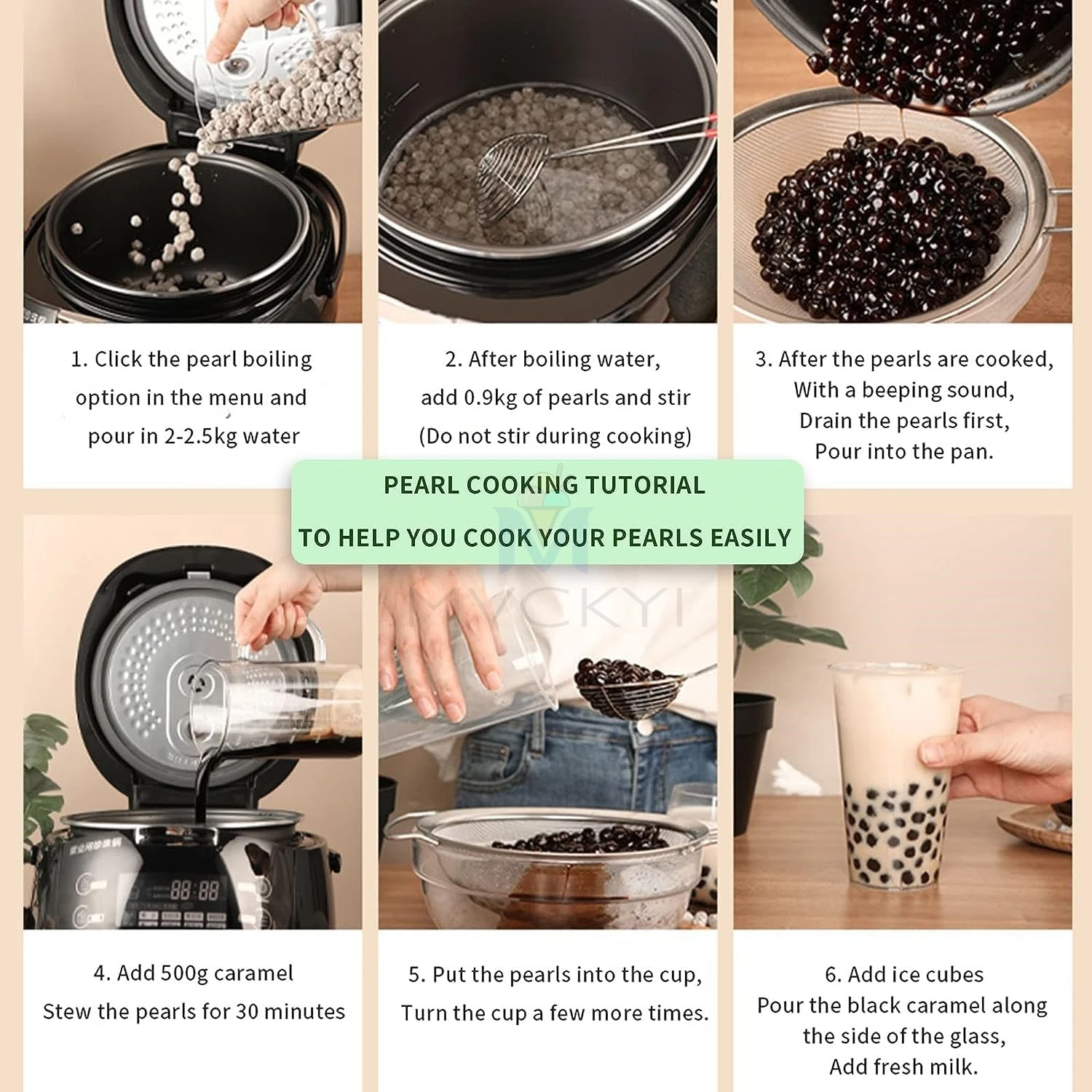 1. Click the pearl boiling option in the menu and pour in 2-2.5kg water

2. After boiling water, add 0.9kg of pearls and stir (Do not stir during cooking)

3. After the pearls are cooked, With a beeping sound, Drain the pearls first, Pour into the pan.

PEARL COOKING TUTORIAL

TO HELP YOU COOK YOUR PEARLS EASILY

MYCKYI

88:88

4. Add 500g caramel Stew the pearls for 30 minutes

5. Put the pearls into the cup, Turn the cup a few more times.

6. Add ice cubes Pour the black caramel along the side of the glass, Add fresh milk.