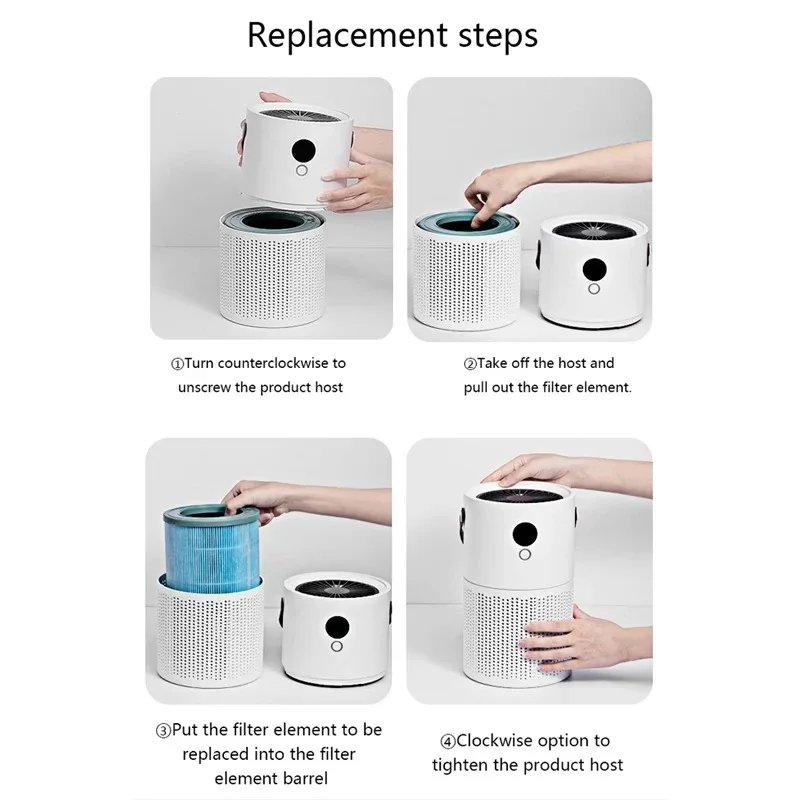 Replacement steps

①Turn counterclockwise to unscrew the product host

②Take off the host and pull out the filter element.

③Put the filter element to be replaced into the filter element barrel

④Clockwise option to tighten the product host