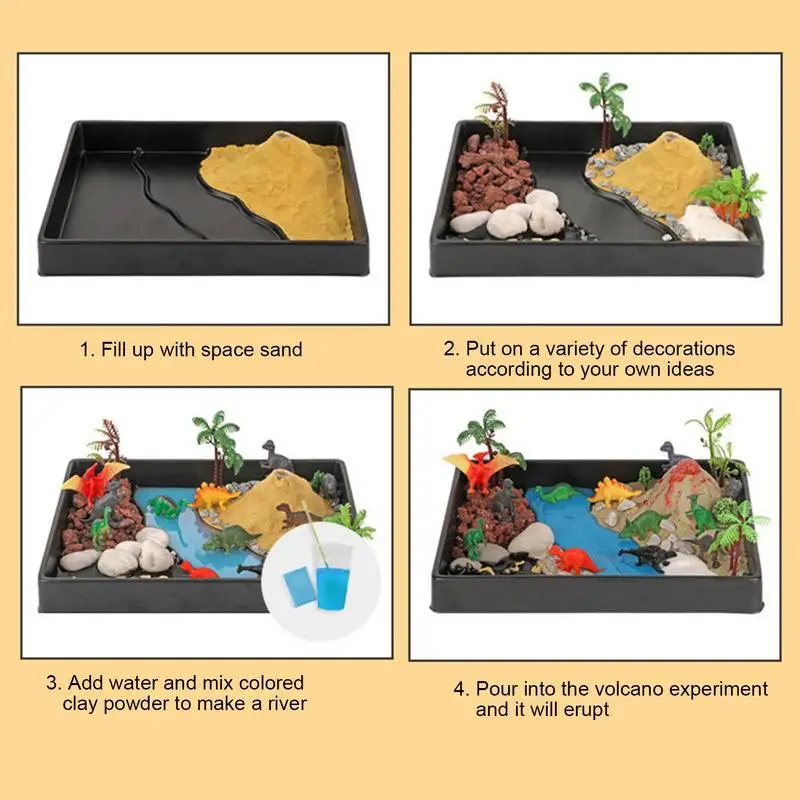 1. Fill up with space sand

2. Put on a variety of decorations according to your own ideas

3. Add water and mix colored clay powder to make a river

4. Pour into the volcano experiment and it will erupt