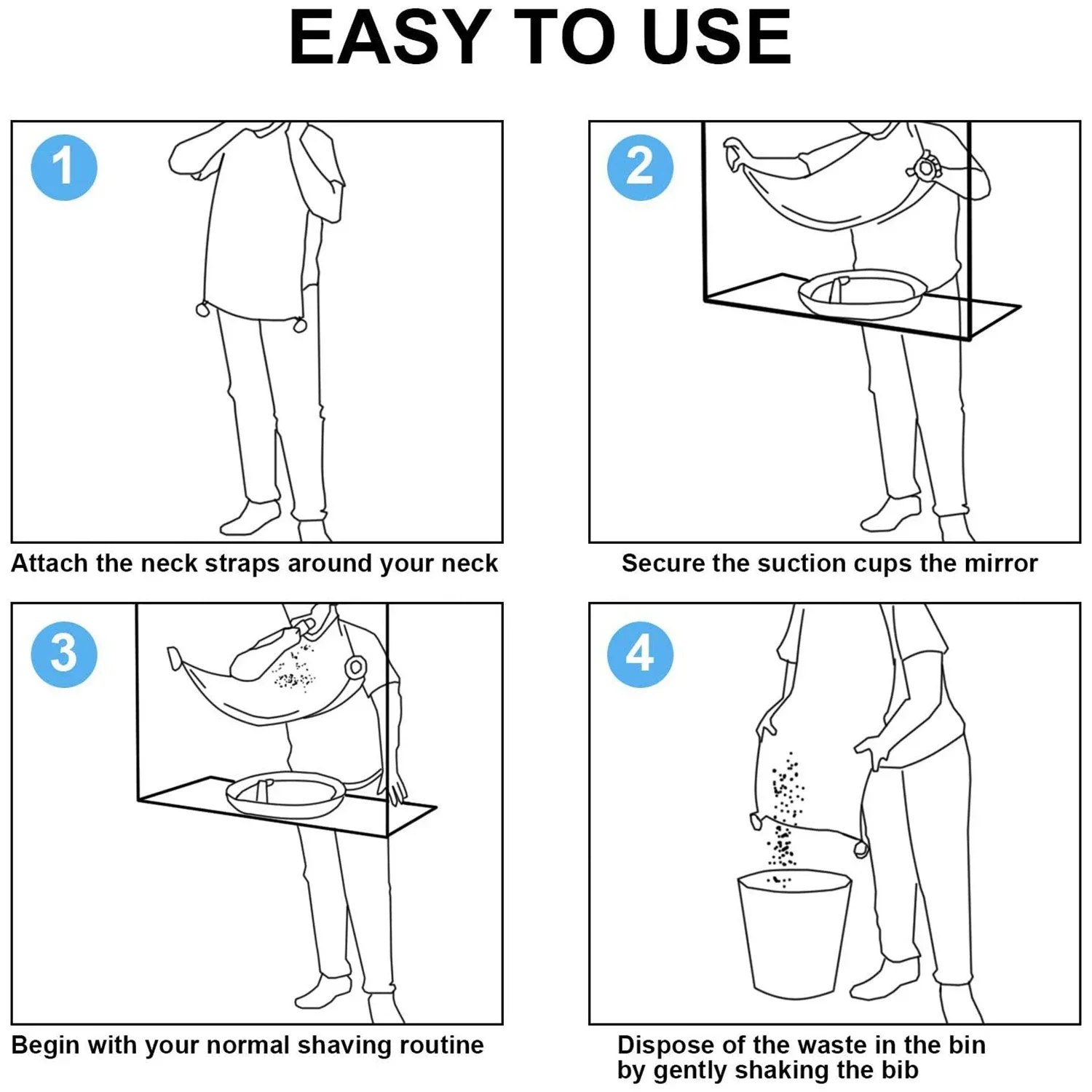 EASY TO USE

1

Attach the neck straps around your neck

2

Secure the suction cups the mirror

3

Begin with your normal shaving routine

4

Dispose of the waste in the bin by gently shaking the bib