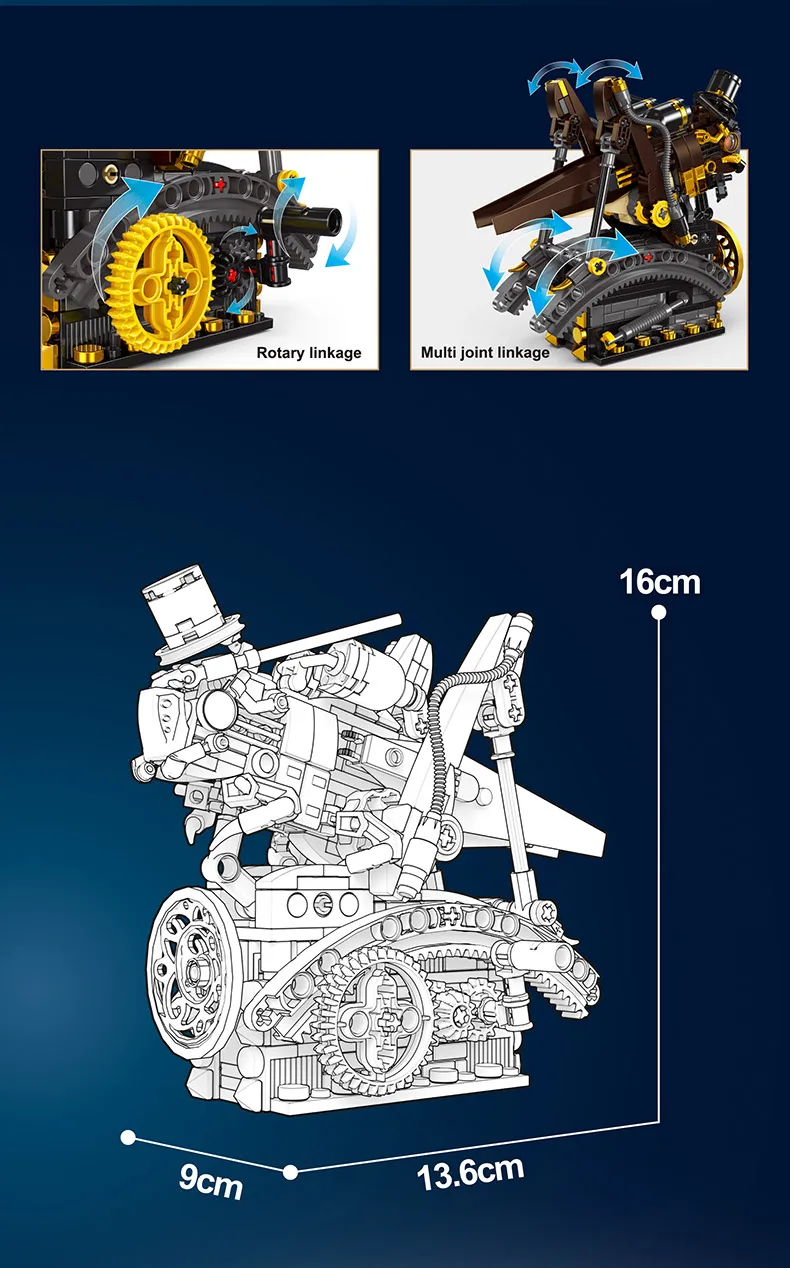 Rotary linkage

Multi joint linkage

16cm

9cm

13.6cm