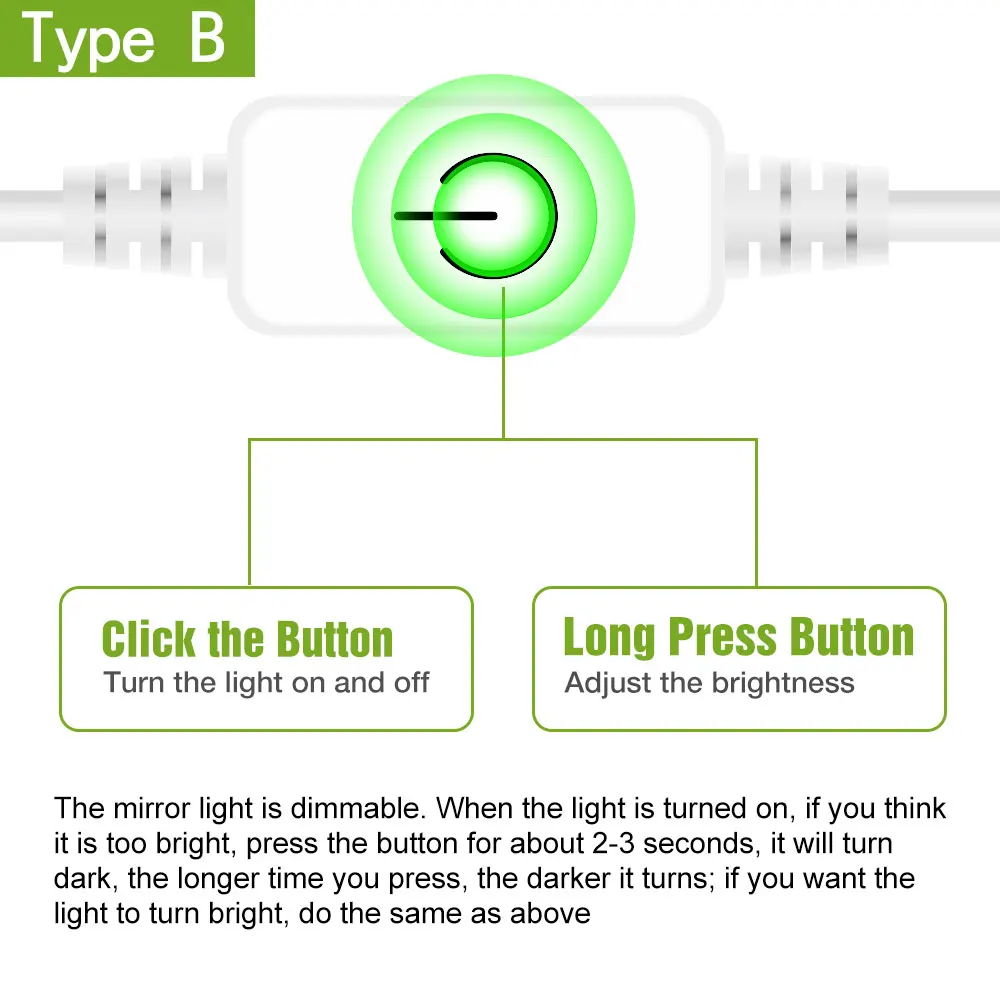 Type B

Click the Button
Turn the light on and off

Long Press Button
Adjust the brightness

The mirror light is dimmable. When the light is turned on, if you think it is too bright, press the button for about 2-3 seconds, it will turn dark, the longer time you press, the darker it turns; if you want the light to turn bright, do the same as above