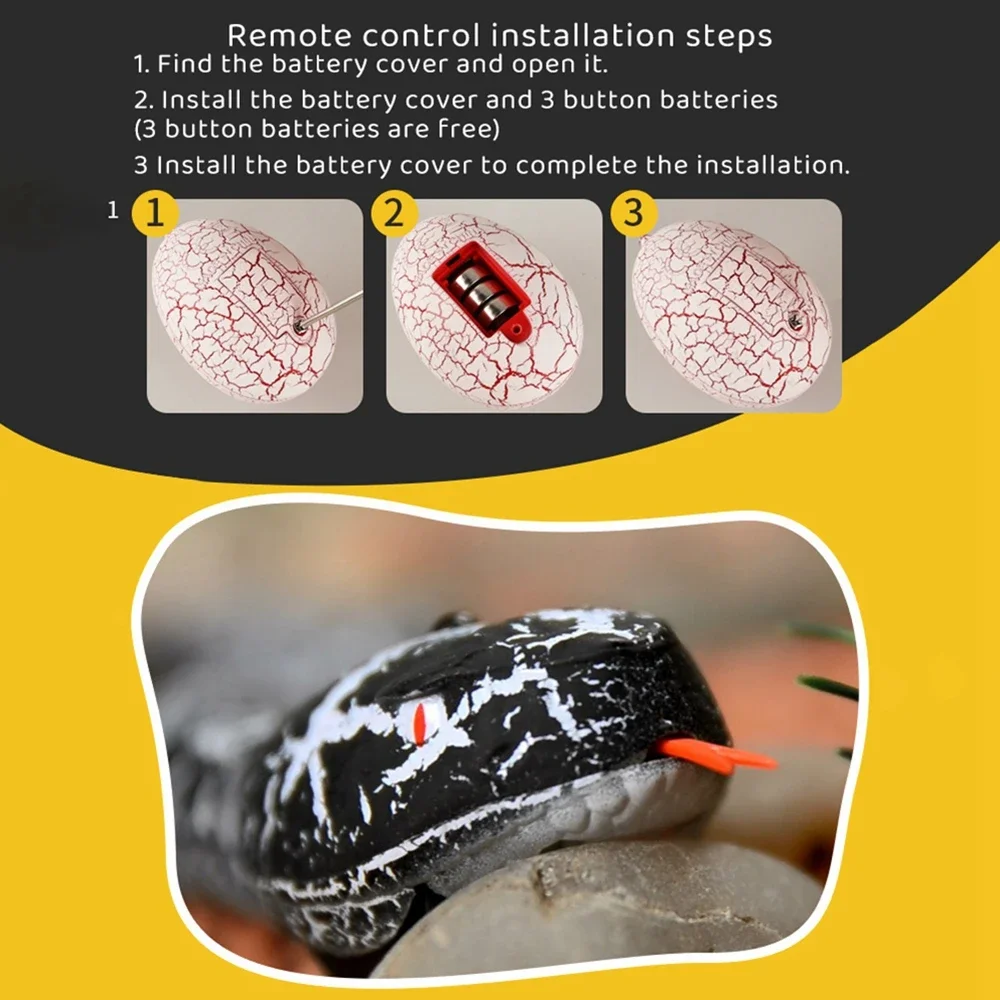 Remote control installation steps
1. Find the battery cover and open it.
2. Install the battery cover and 3 button batteries (3 button batteries are free)
3 Install the battery cover to complete the installation.

1 1

2

3