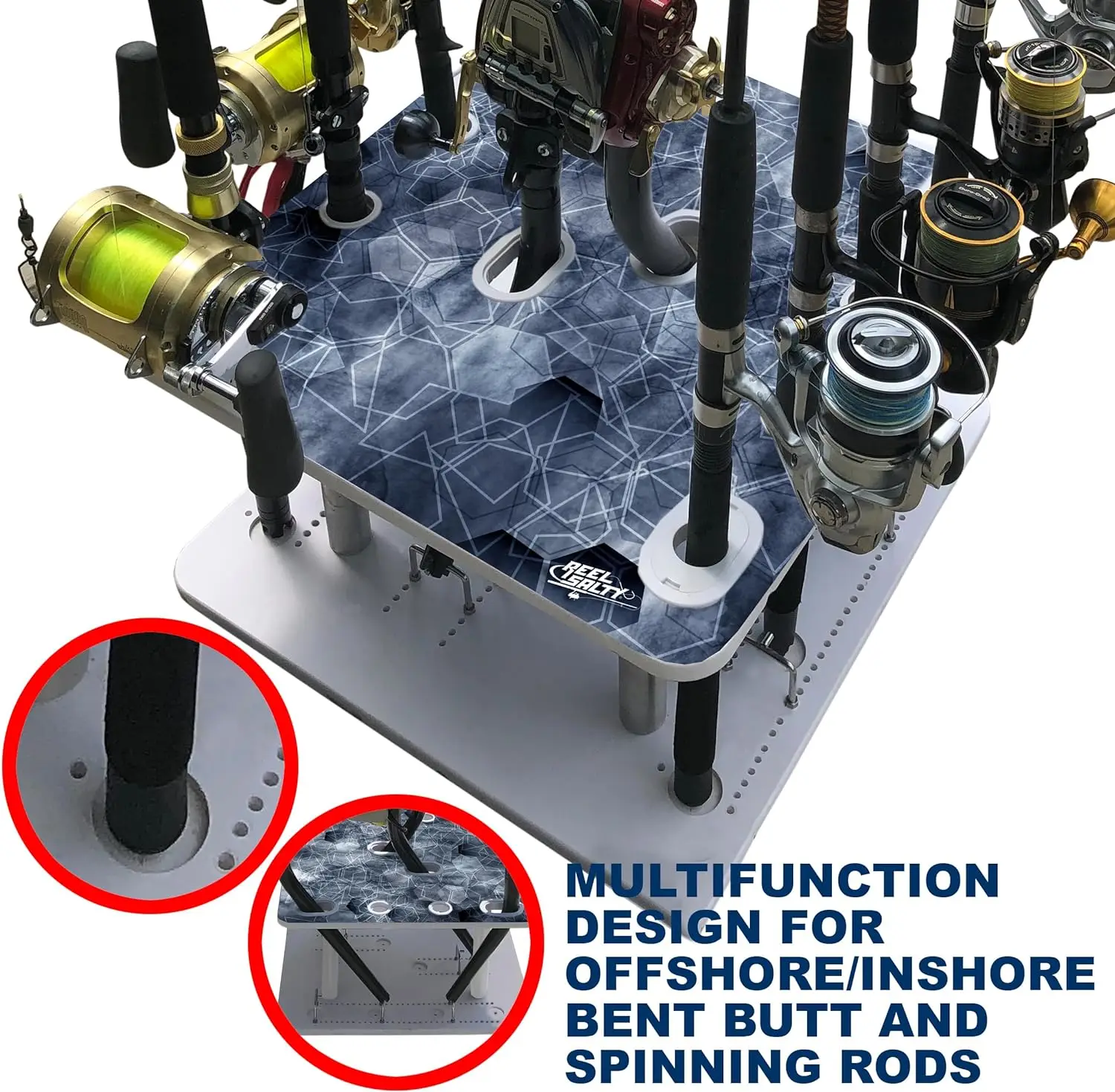 REEL SALTY

MULTIFUNCTION DESIGN FOR OFFSHORE/INSHORE BENT BUTT AND SPINNING RODS