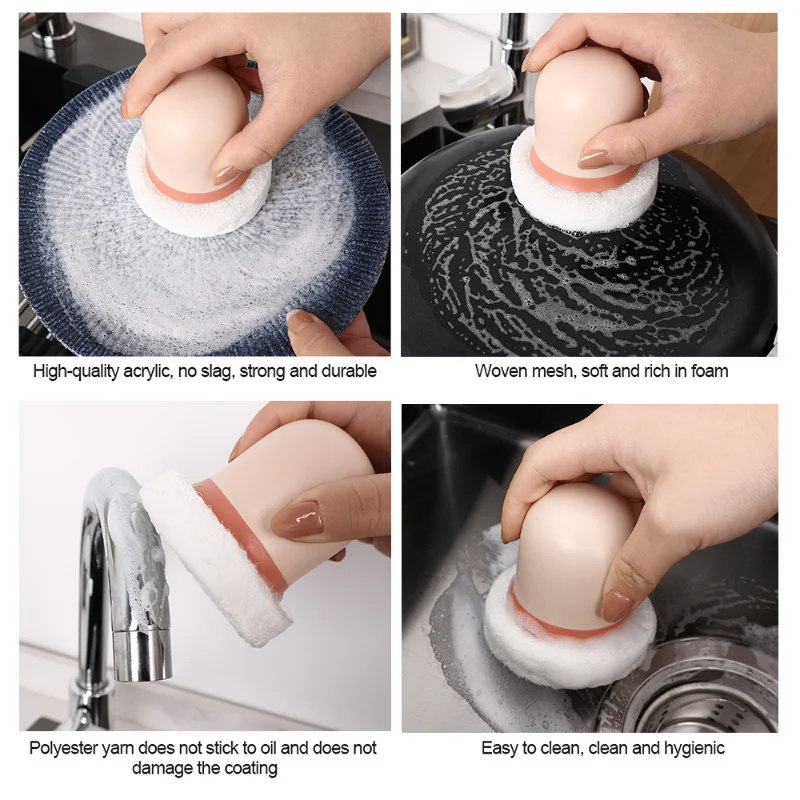 High-quality acrylic, no slag, strong and durable

Woven mesh, soft and rich in foam

Polyester yarn does not stick to oil and does not damage the coating

Easy to clean, clean and hygienic