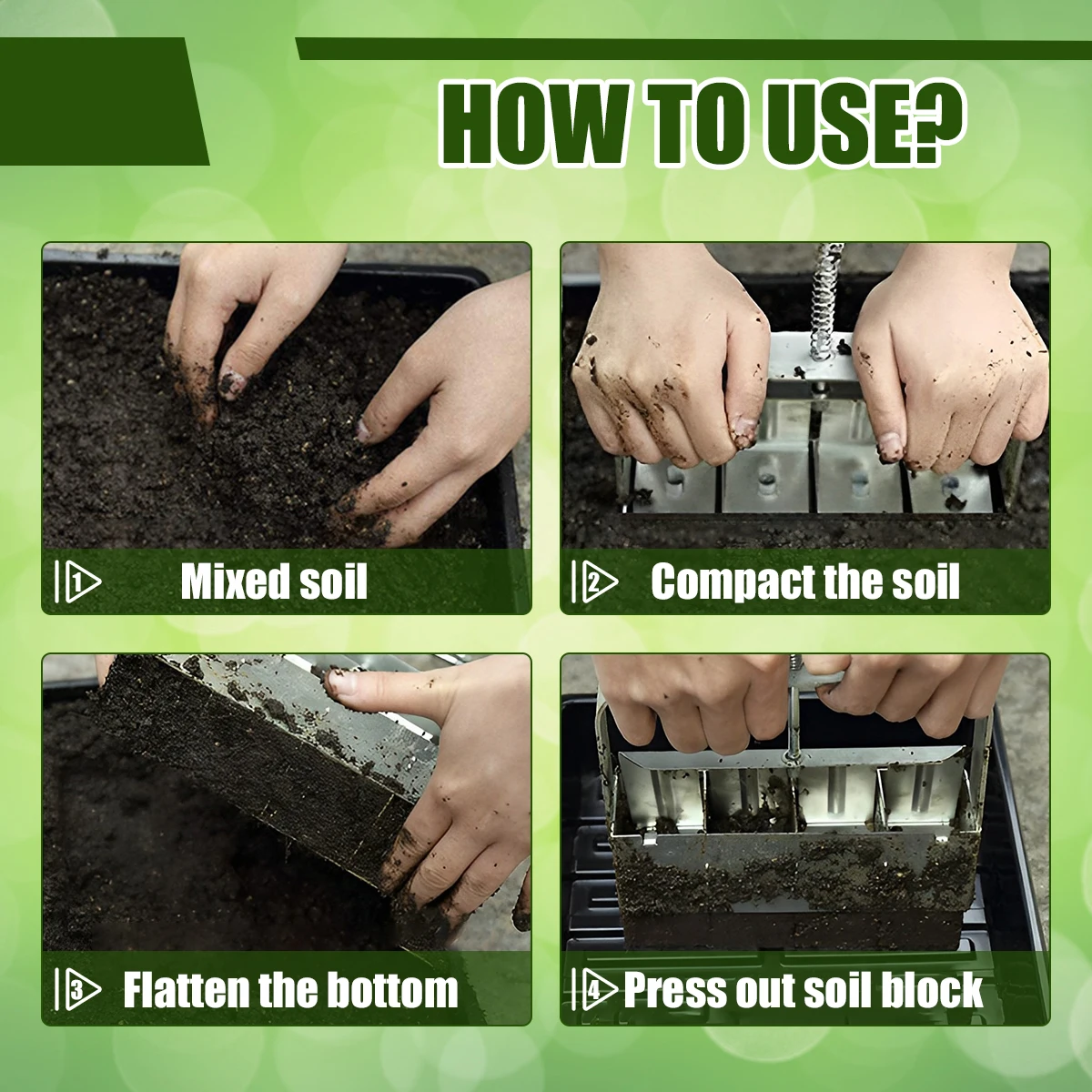 HOW TO USE?

1 Mixed soil

2 Compact the soil

3 Flatten the bottom

4 Press out soil block