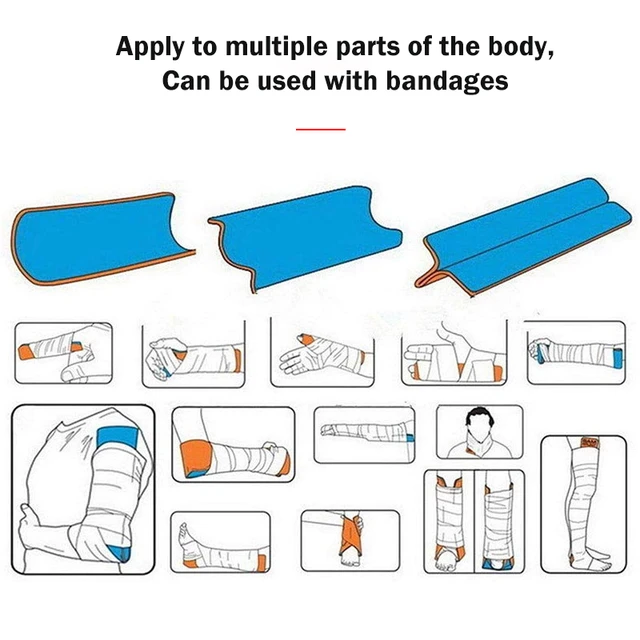 Apply to multiple parts of the body,
Can be used with bandages