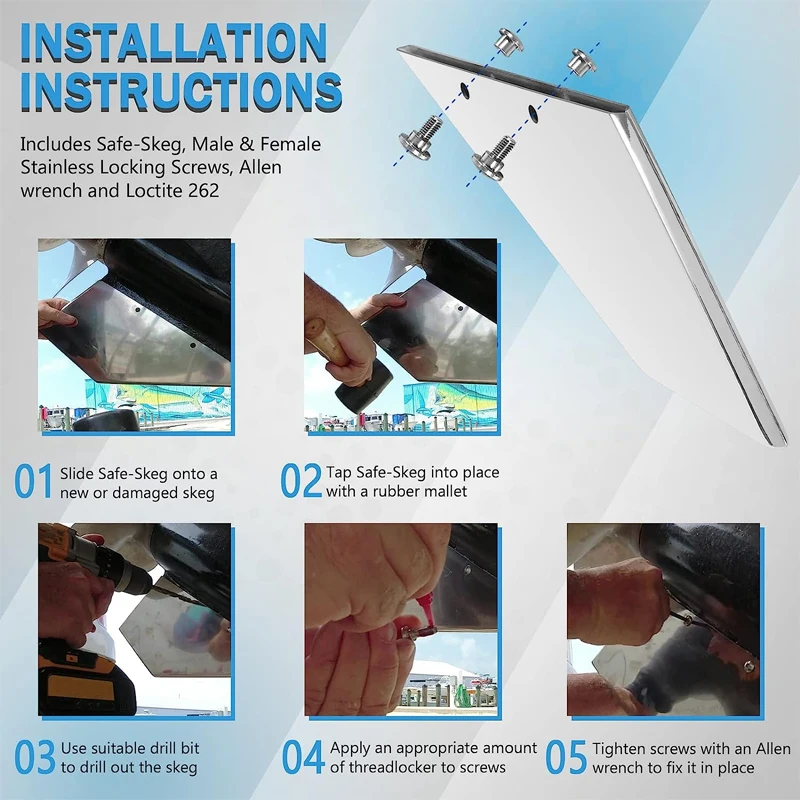 INSTALLATION INSTRUCTIONS

Includes Safe-Skeg, Male & Female Stainless Locking Screws, Allen wrench and Loctite 262

01 Slide Safe-Skeg onto a new or damaged skeg

02 Tap Safe-Skeg into place with a rubber mallet

03 Use suitable drill bit to drill out the skeg

04 Apply an appropriate amount of threadlocker to screws

05 Tighten screws with an Allen wrench to fix it in place