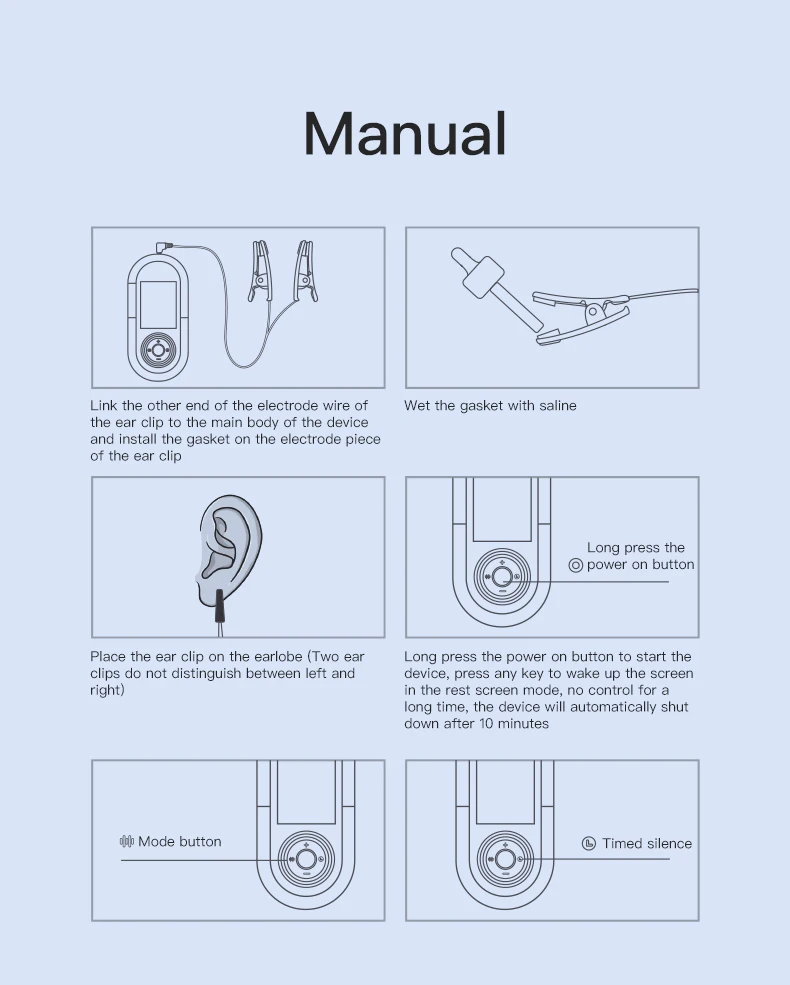 Manual

Link the other end of the electrode wire of the ear clip to the main body of the device and install the gasket on the electrode piece of the ear clip

Wet the gasket with saline

Place the ear clip on the earlobe (Two ear clips do not distinguish between left and right)

Long press the power on button

Long press the power on button to start the device, press any key to wake up the screen in the rest screen mode, no control for a long time, the device will automatically shut down after 10 minutes

Mode button

Timed silence