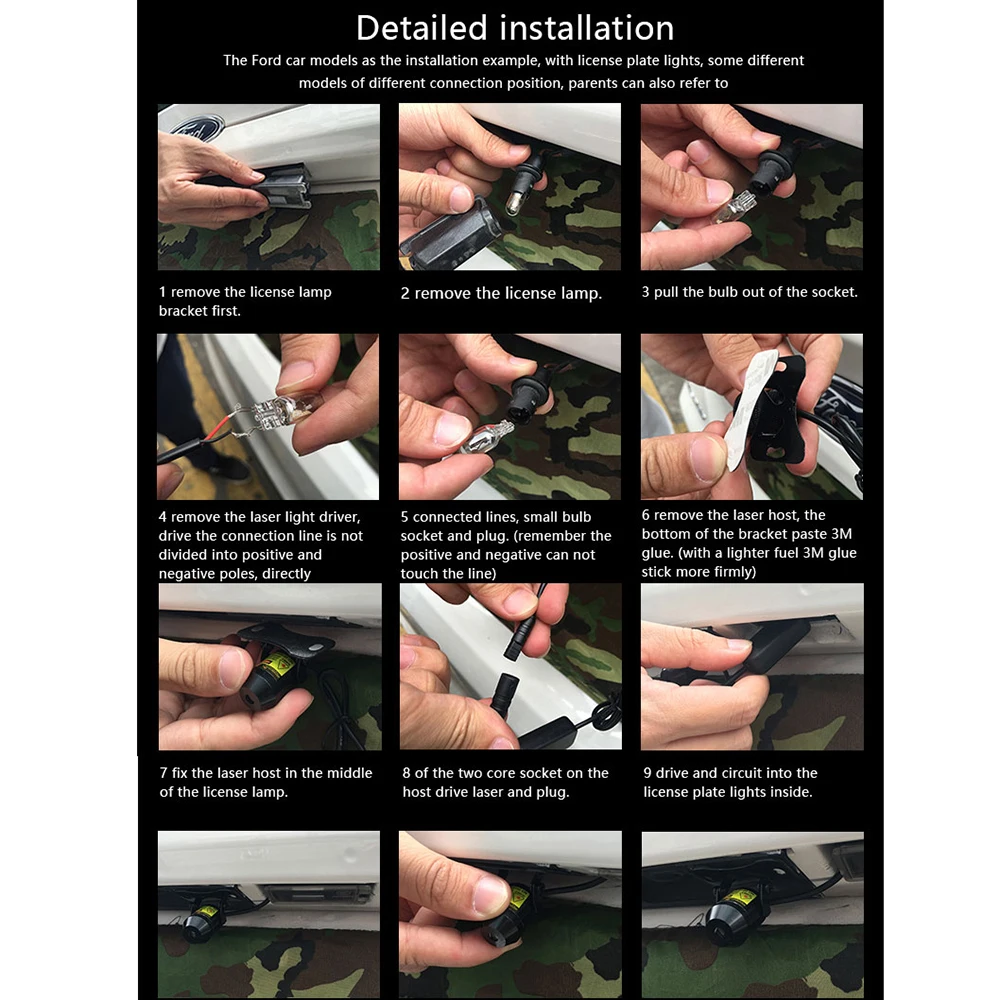 Detailed installation

The Ford car models as the installation example, with license plate lights, some different models of different connection position, parents can also refer to

1 remove the license lamp bracket first.

2 remove the license lamp.

3 pull the bulb out of the socket.

4 remove the laser light driver, drive the connection line is not divided into positive and negative poles, directly

5 connected lines, small bulb socket and plug. (remember the positive and negative can not touch the line)

6 remove the laser host, the bottom of the bracket paste 3M glue. (with a lighter fuel 3M glue stick more firmly)

7 fix the laser host in the middle of the license lamp.

8 of the two core socket on the host drive laser and plug.

9 drive and circuit into the license plate lights inside.