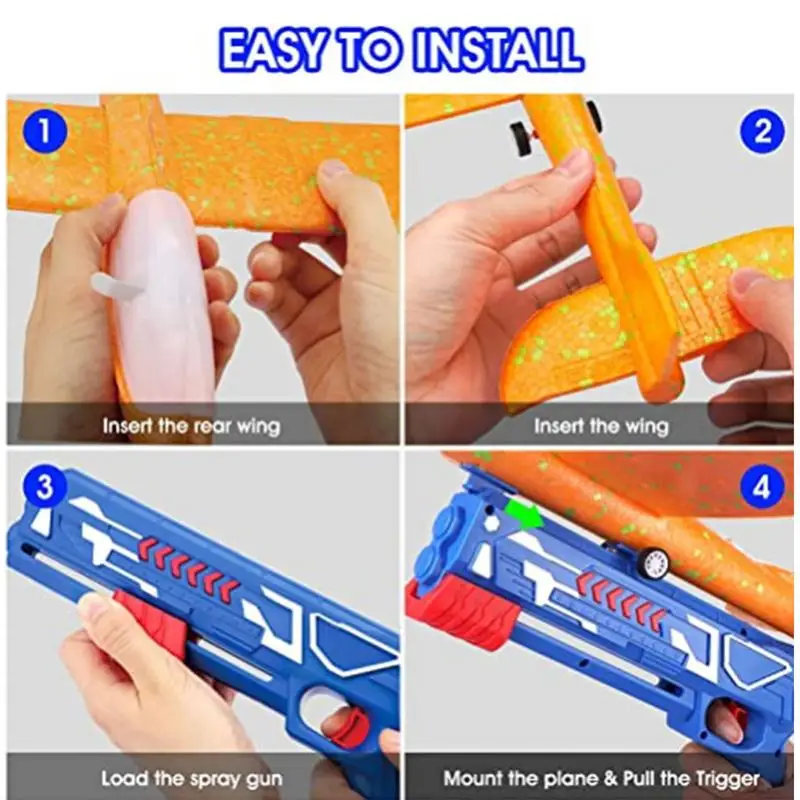 EASY TO INSTALL

1

Insert the rear wing

2

Insert the wing

3

Load the spray gun

4

Mount the plane & Pull the Trigger