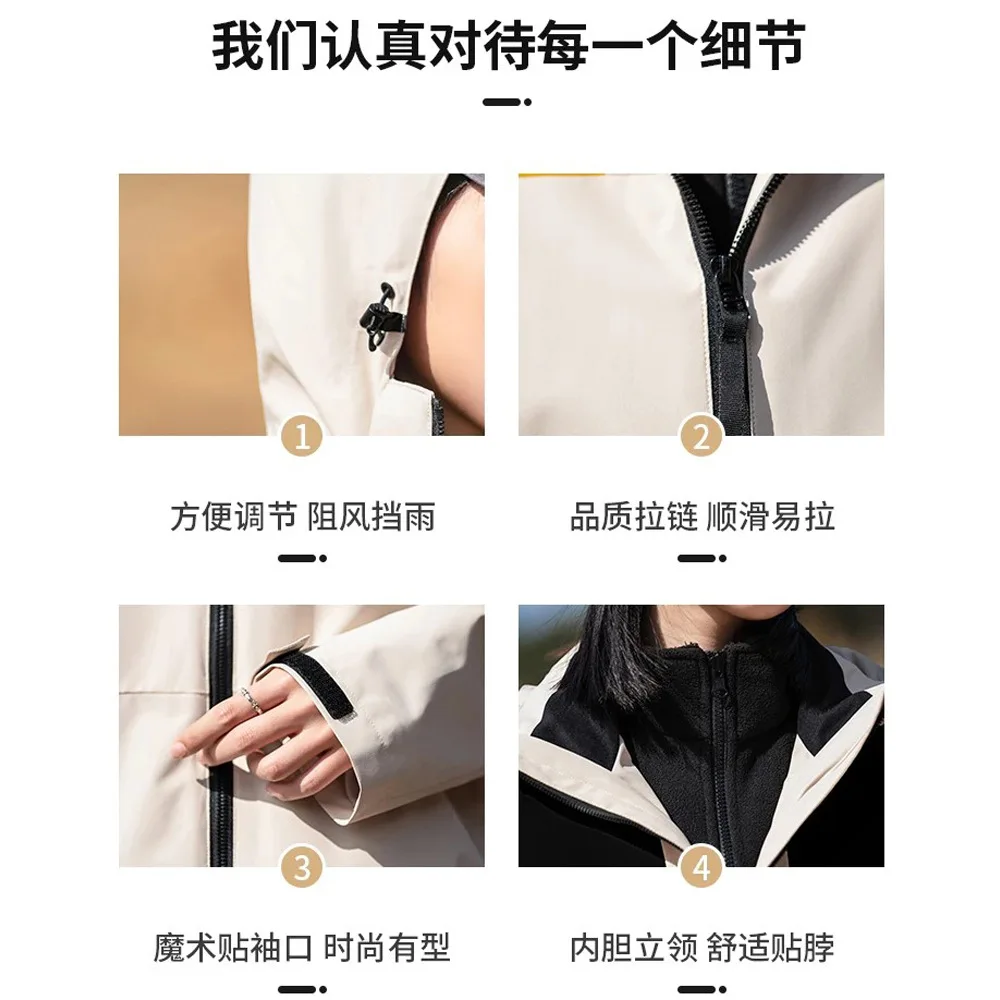 我们认真对待每一个细节

1
方便调节 阻风挡雨

2
品质拉链 顺滑易拉

3
魔术贴袖口 时尚有型

4
内胆立领 舒适贴脖