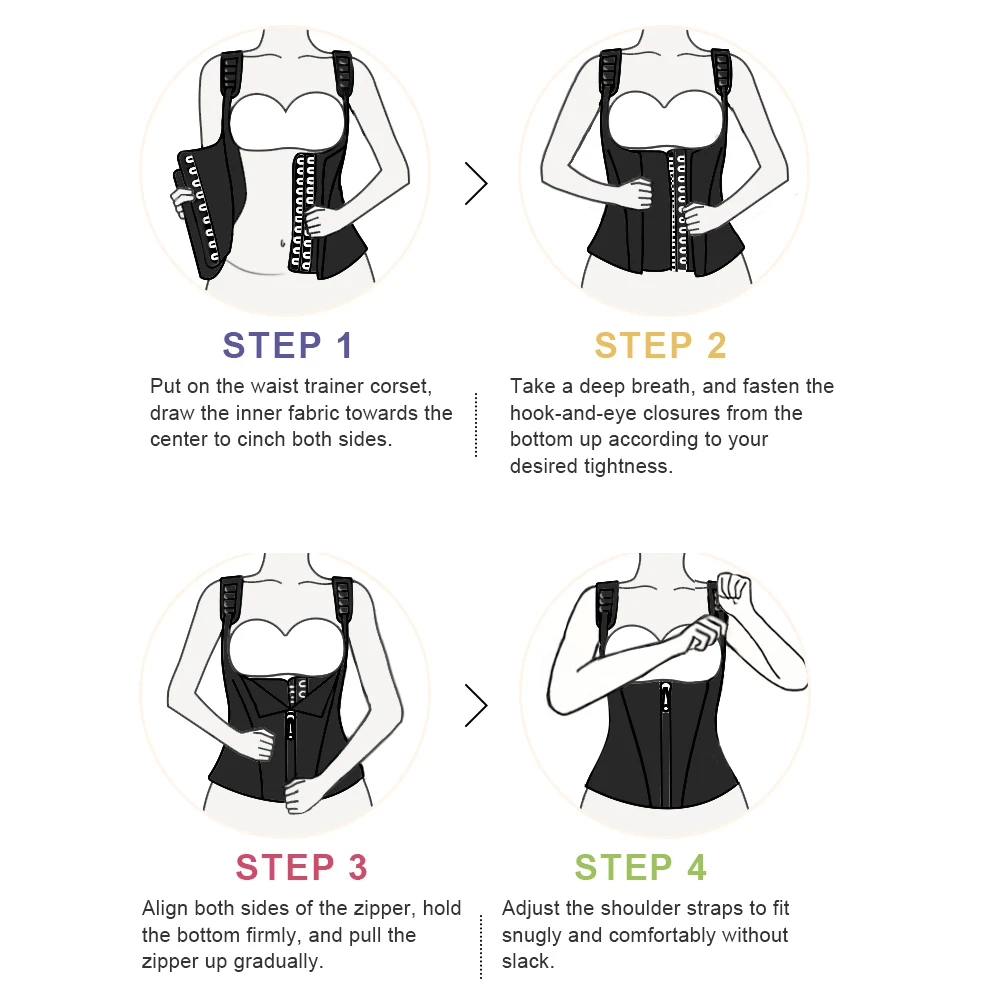 STEP 1

Put on the waist trainer corset, draw the inner fabric towards the center to cinch both sides.

STEP 2

Take a deep breath, and fasten the hook-and-eye closures from the bottom up according to your desired tightness.

STEP 3

Align both sides of the zipper, hold the bottom firmly, and pull the zipper up gradually.

STEP 4

Adjust the shoulder straps to fit snugly and comfortably without slack.