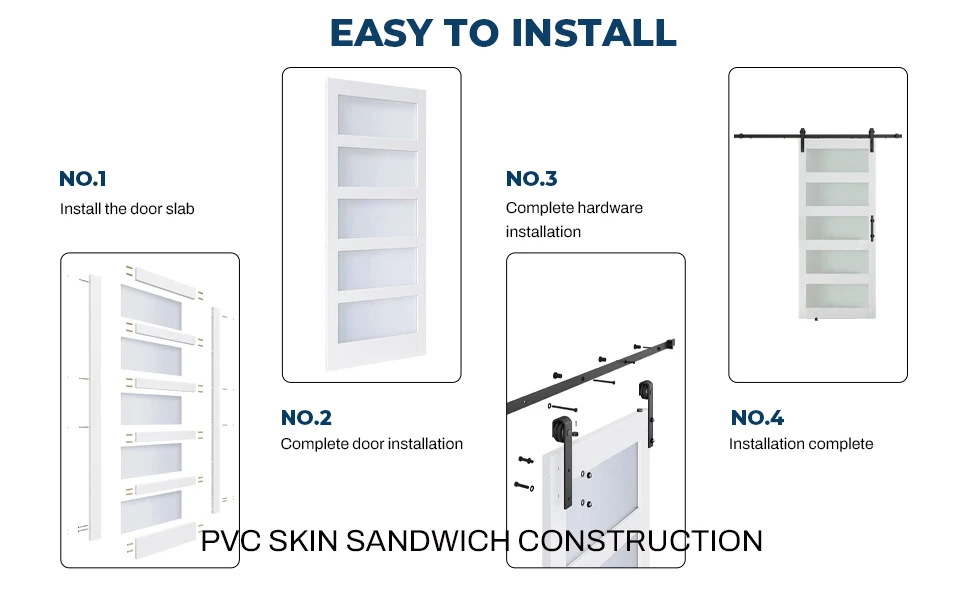 EASY TO INSTALL

NO.1
Install the door slab

NO.2
Complete door installation

NO.3
Complete hardware installation

NO.4
Installation complete

PVC SKIN SANDWICH CONSTRUCTION