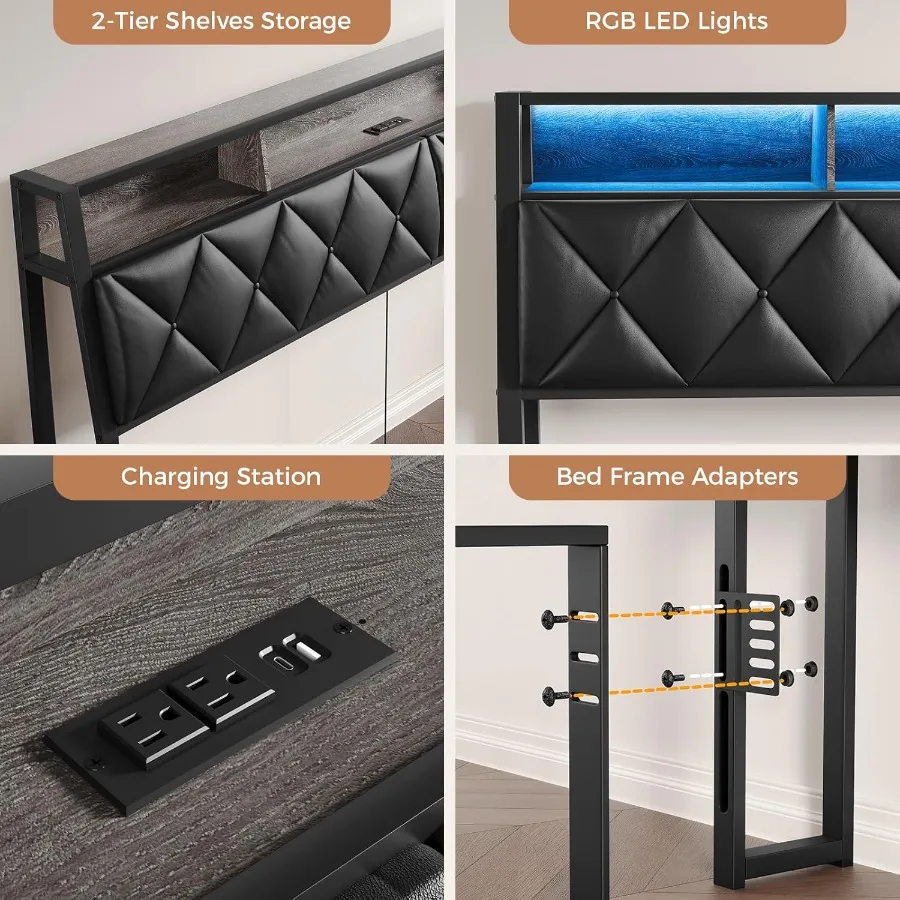 2-Tier Shelves Storage

RGB LED Lights

Charging Station

Bed Frame Adapters