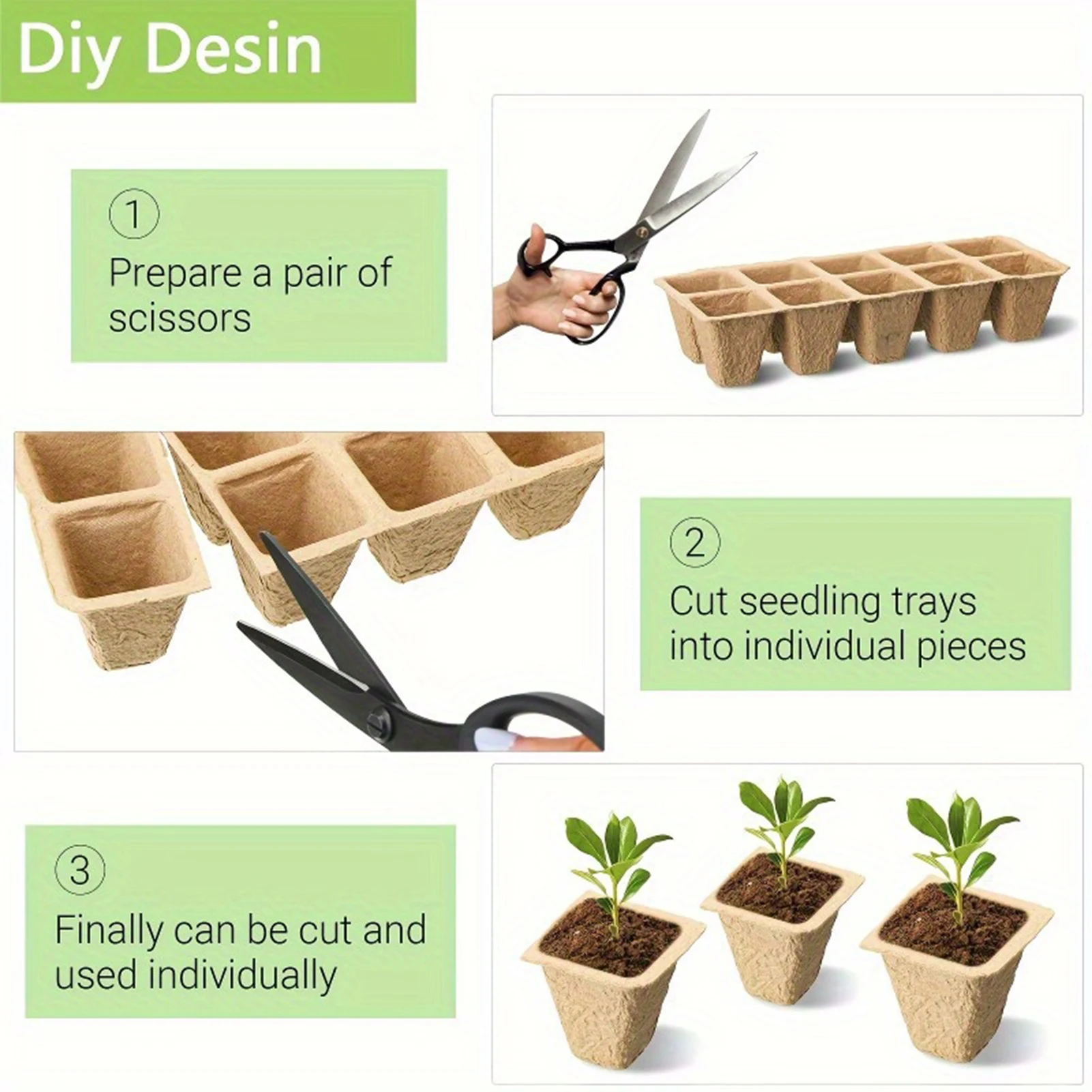 Diy Desin

①
Prepare a pair of scissors

②
Cut seedling trays into individual pieces

③
Finally can be cut and used individually