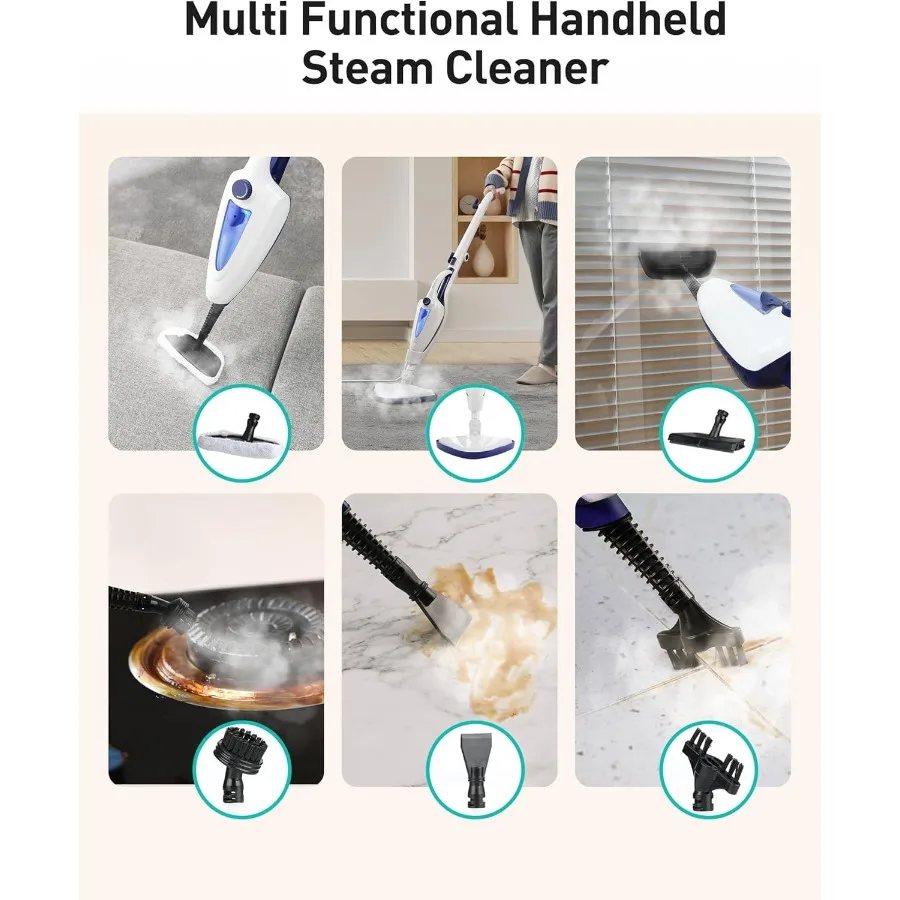 Multi Functional Handheld Steam Cleaner