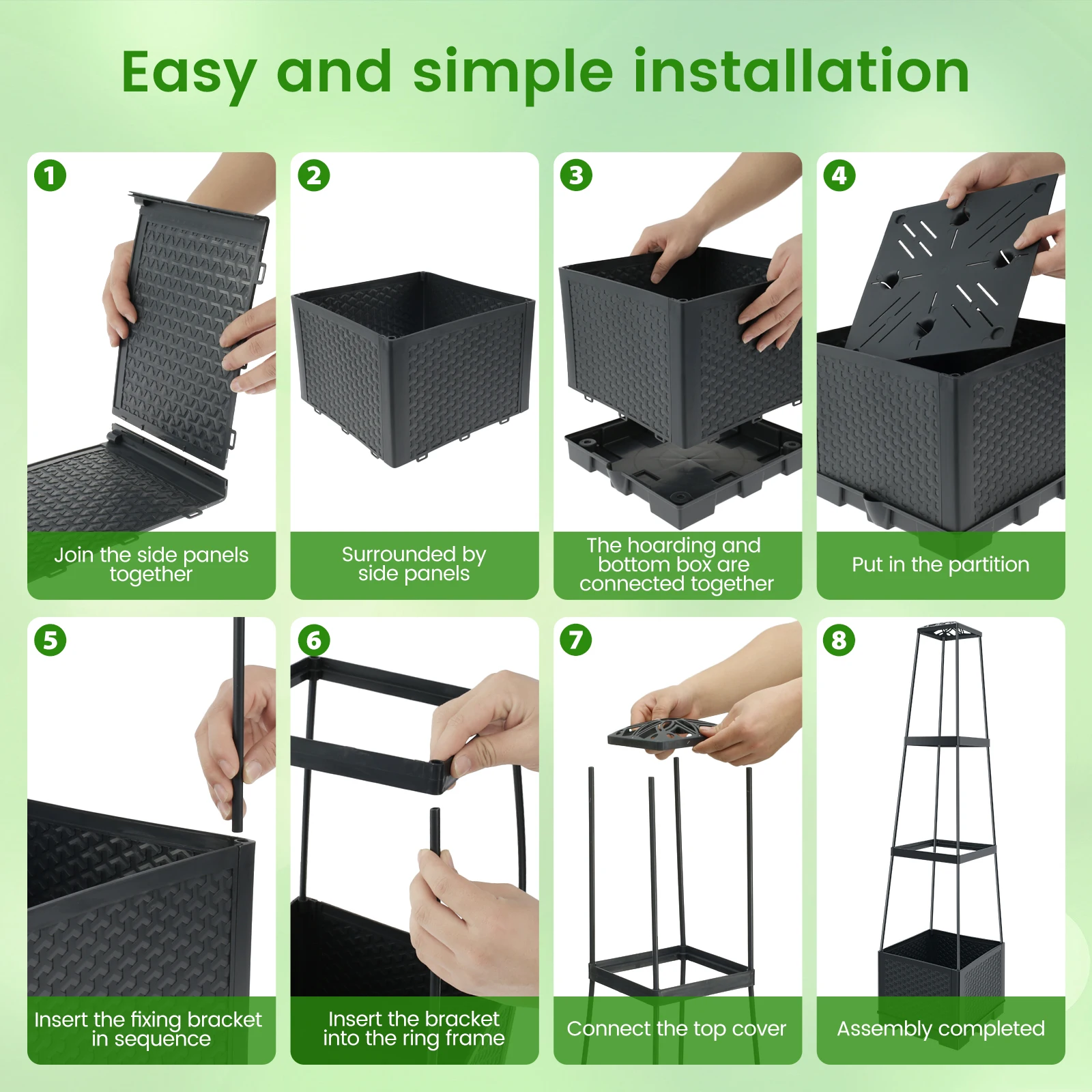 Easy and simple installation

1
Join the side panels together

2
Surrounded by side panels

3
The hoarding and bottom box are connected together

4
Put in the partition

5
Insert the fixing bracket in sequence

6
Insert the bracket into the ring frame

7
Connect the top cover

8
Assembly completed