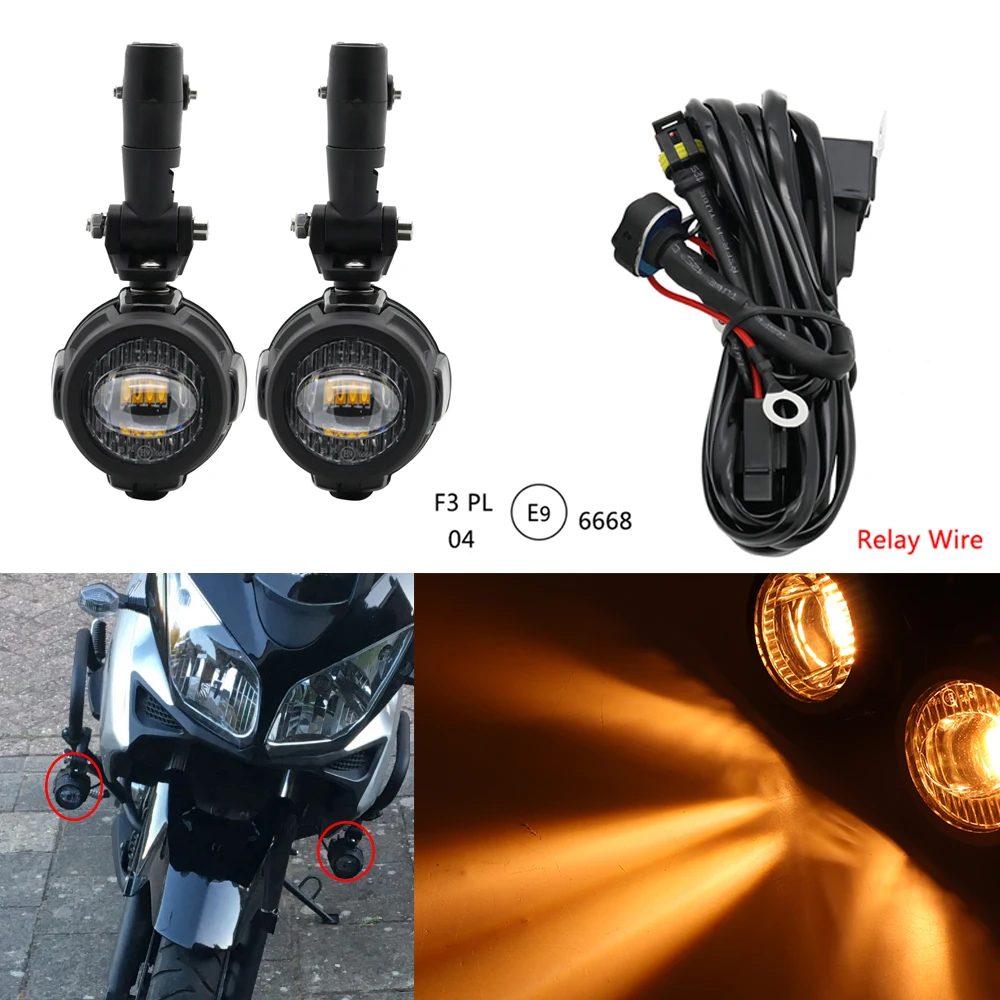 F3 PL
04

E9

6668

Relay Wire