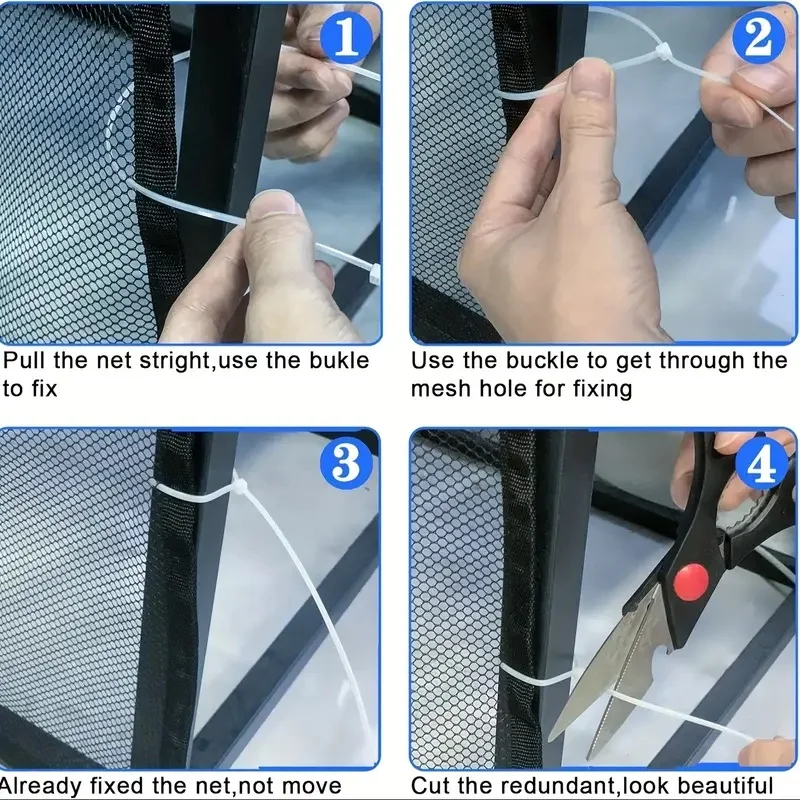 1

Pull the net stright,use the bukle to fix

2

Use the buckle to get through the mesh hole for fixing

3

Already fixed the net,not move

4

Cut the redundant,look beautiful