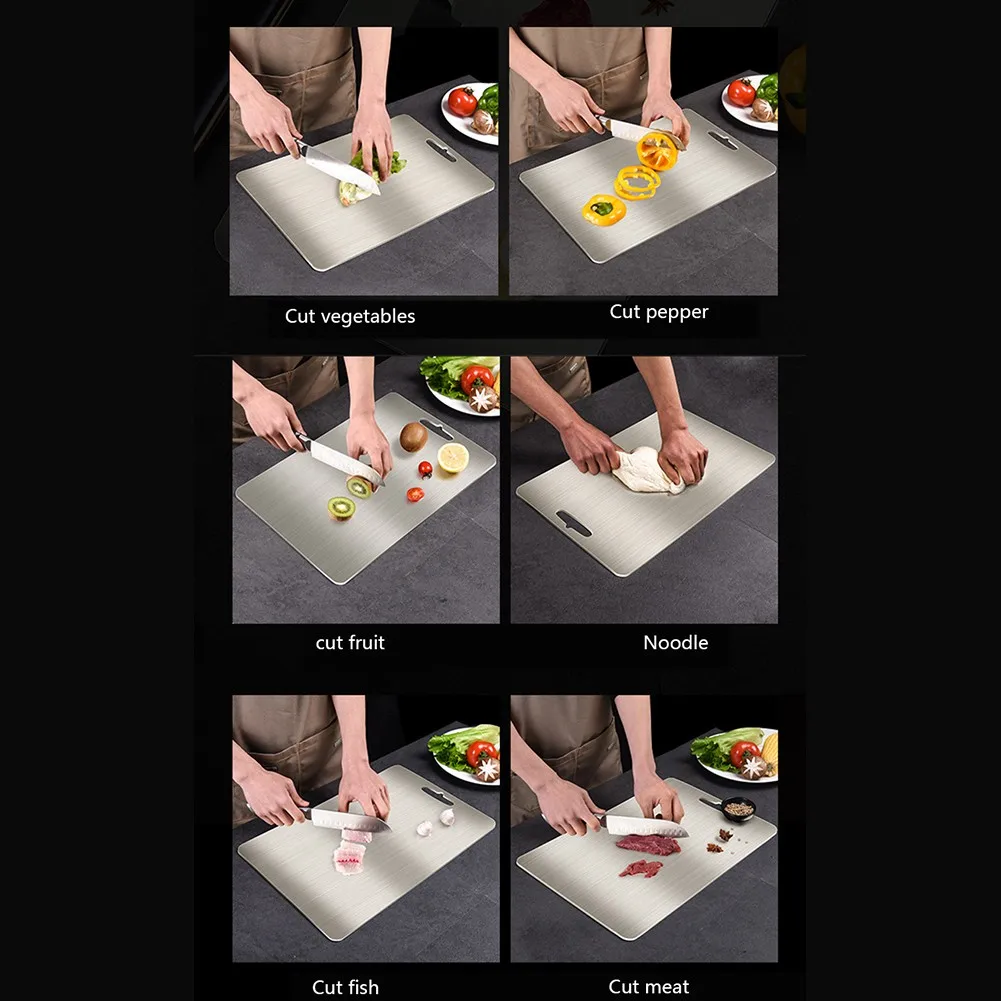 Cut vegetables

Cut pepper

cut fruit

Noodle

Cut fish

Cut meat