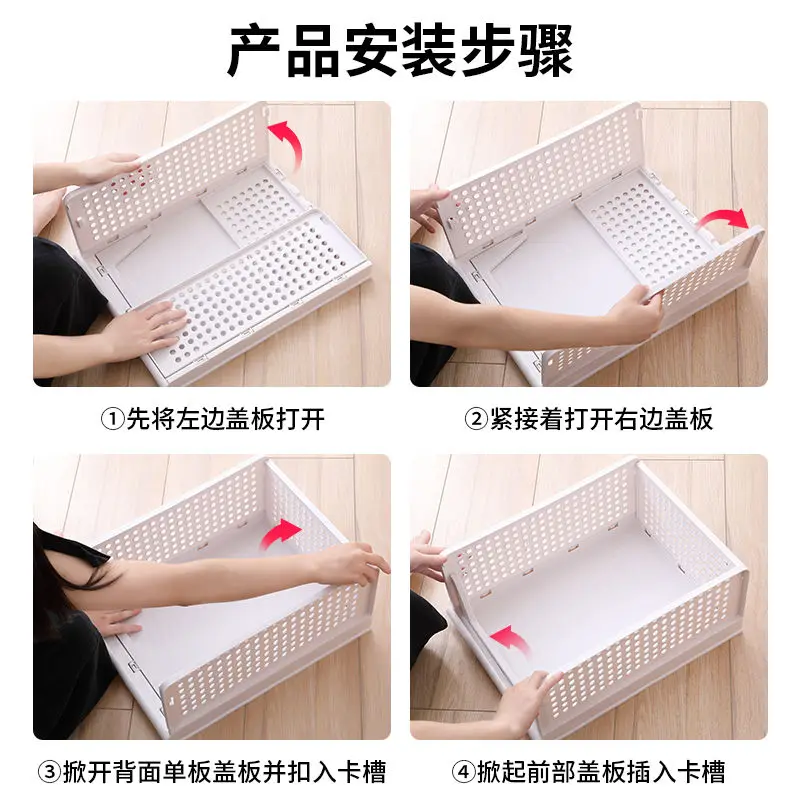 产品安装步骤

①先将左边盖板打开

②紧接着打开右边盖板

③掀开背面单板盖板并扣入卡槽

④掀起前部盖板插入卡槽