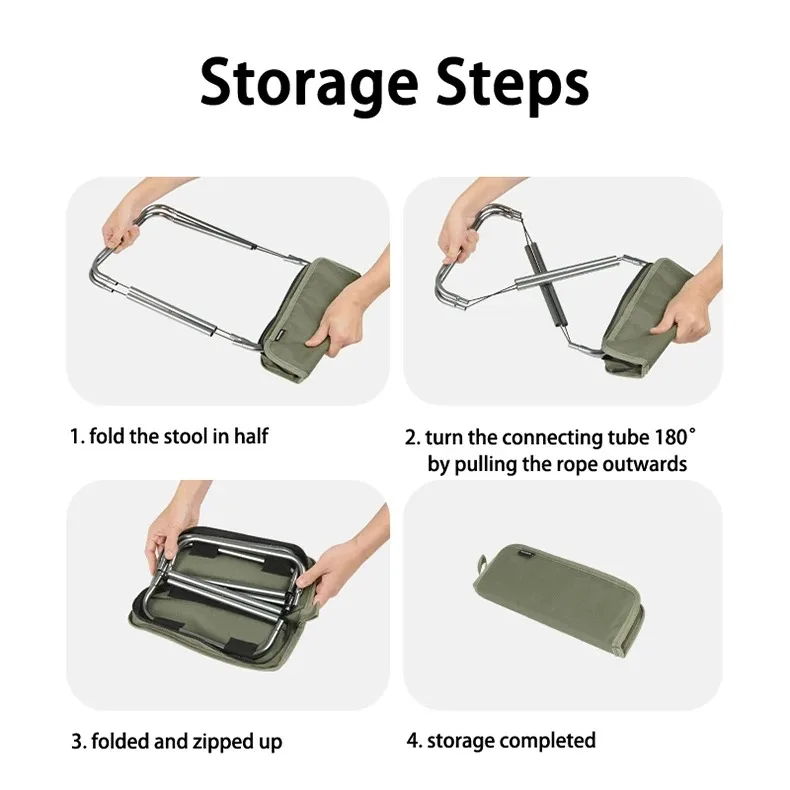 Storage Steps

1. fold the stool in half

2. turn the connecting tube 180°
by pulling the rope outwards

3. folded and zipped up

4. storage completed