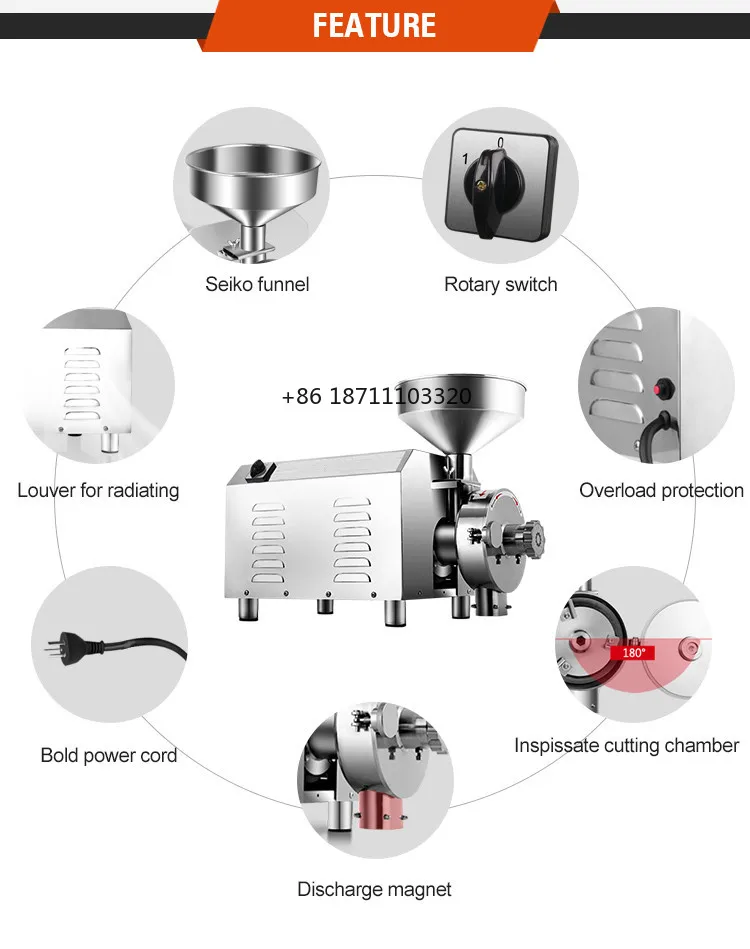 FEATURE

Seiko funnel

1 0

Rotary switch

+86 18711103320

Louver for radiating

Overload protection

Bold power cord

180°

Inspissate cutting chamber

Discharge magnet