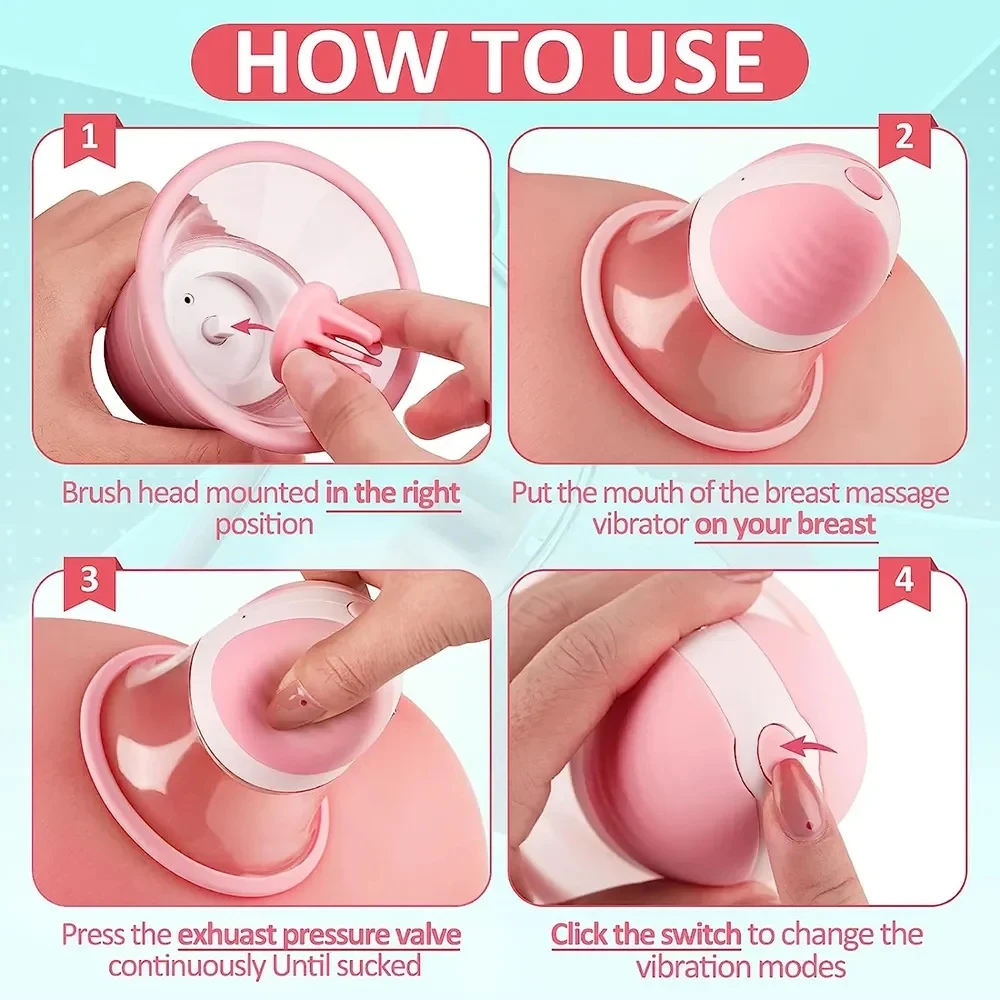 HOW TO USE

1

Brush head mounted in the right position

2

Put the mouth of the breast massage vibrator on your breast

3

Press the exhuast pressure valve continuously Until sucked

4

Click the switch to change the vibration modes