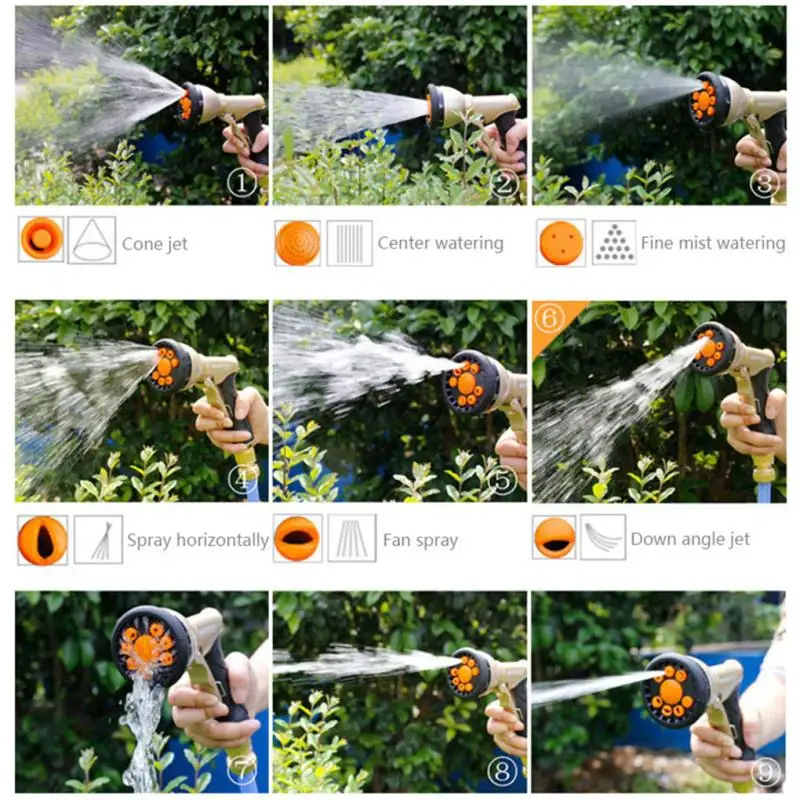 ①
②
③

Cone jet

Center watering

Fine mist watering

④
⑤
⑥

Spray horizontally

Fan spray

Down angle jet

⑦
⑧
⑨