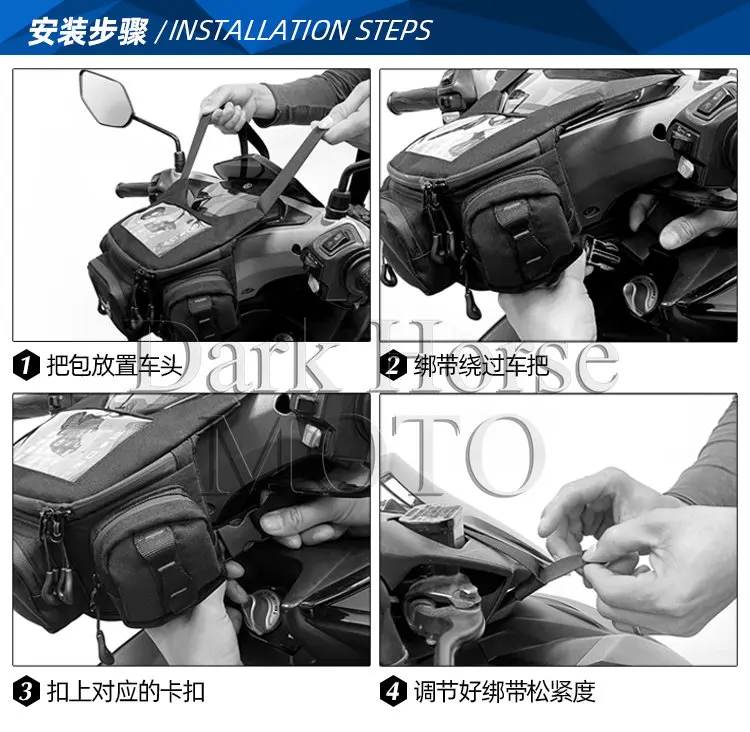 安装步骤 / INSTALLATION STEPS

1 把包放置车头

2 绑带绕过车把

Dark Horse MOTO

3 扣上对应的卡扣

4 调节好绑带松紧度