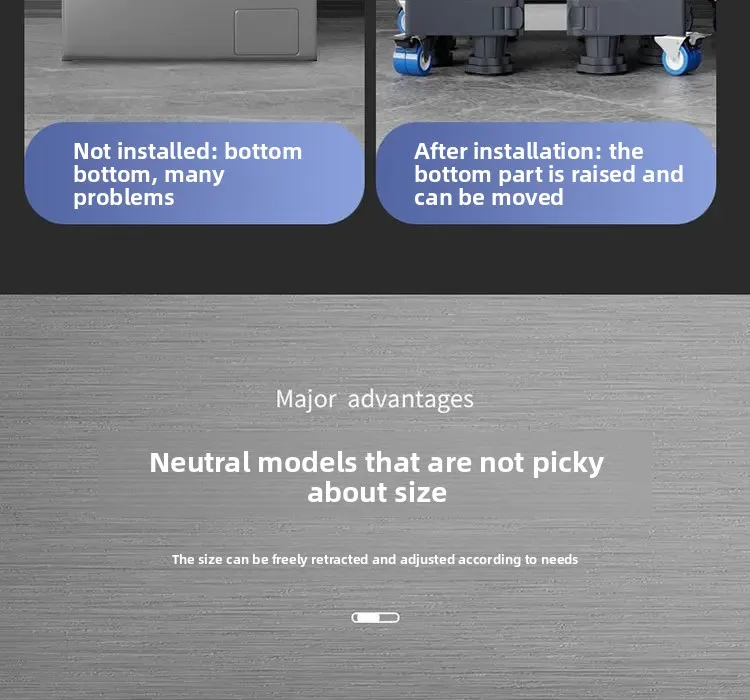 Not installed: bottom bottom, many problems

After installation: the bottom part is raised and can be moved

Major advantages

Neutral models that are not picky about size

The size can be freely retracted and adjusted according to needs