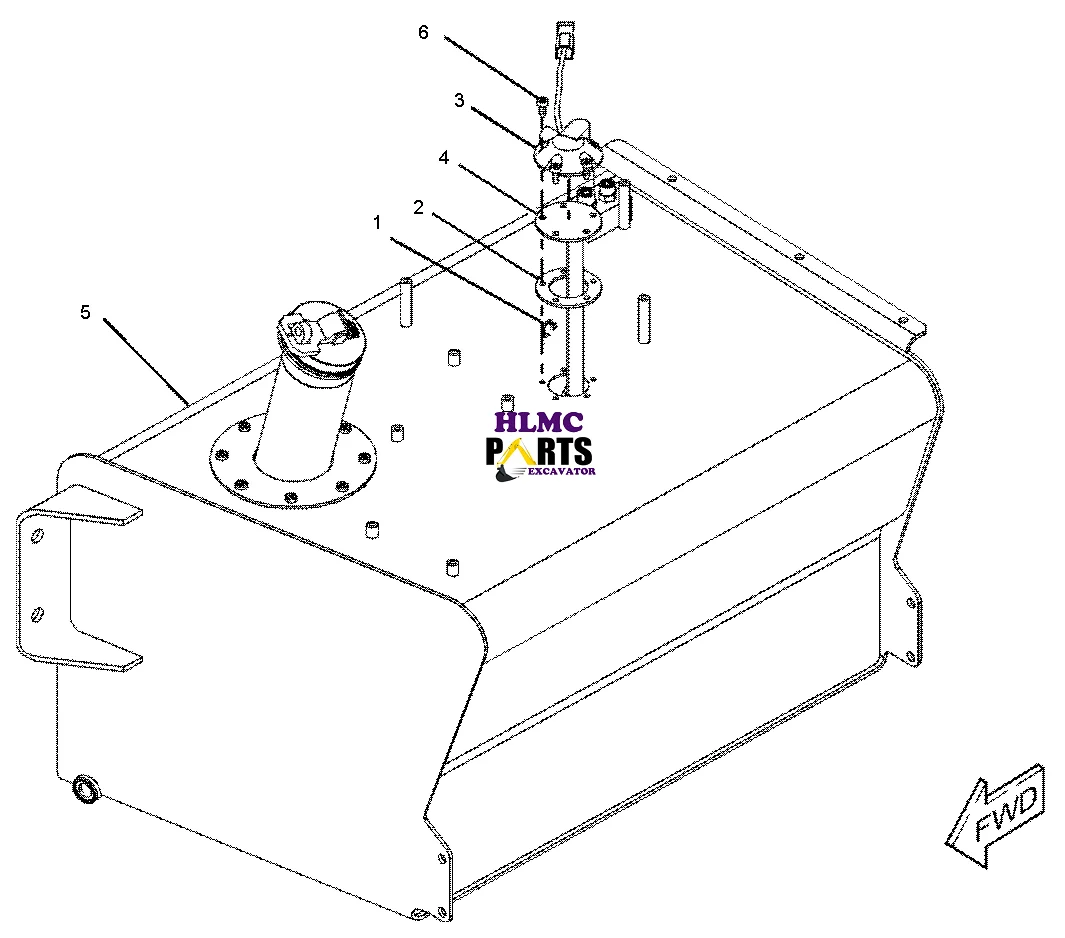 6
3
4
2
1
5
HLMC
PARTS
EXCAVATOR
FWD