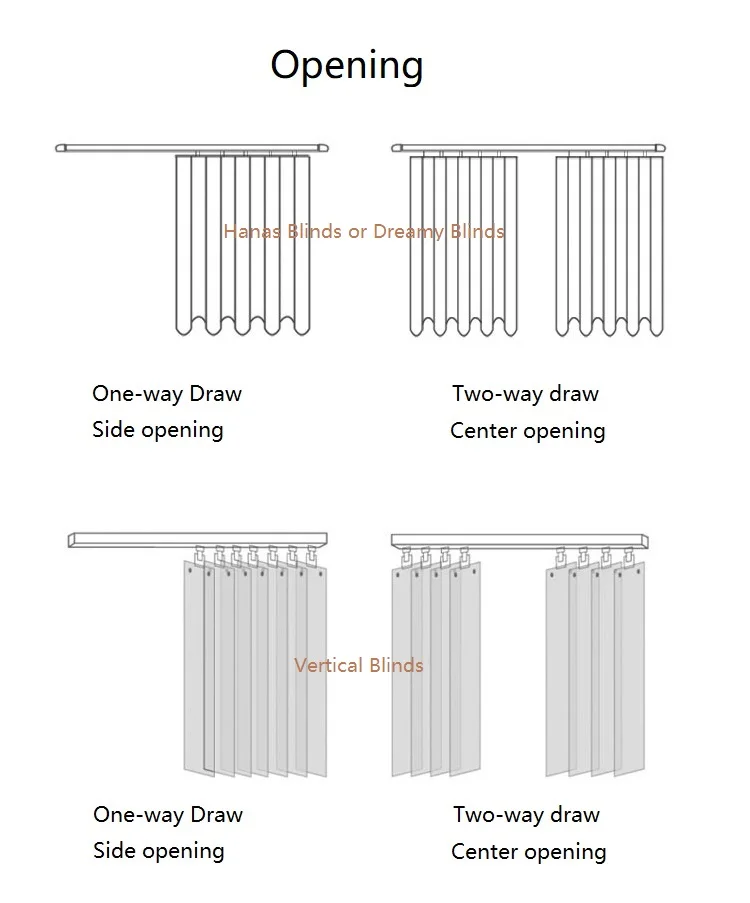 Opening

Hanas Blinds or Dreamy Blinds

One-way Draw
Side opening

Two-way draw
Center opening

Vertical Blinds

One-way Draw
Side opening

Two-way draw
Center opening