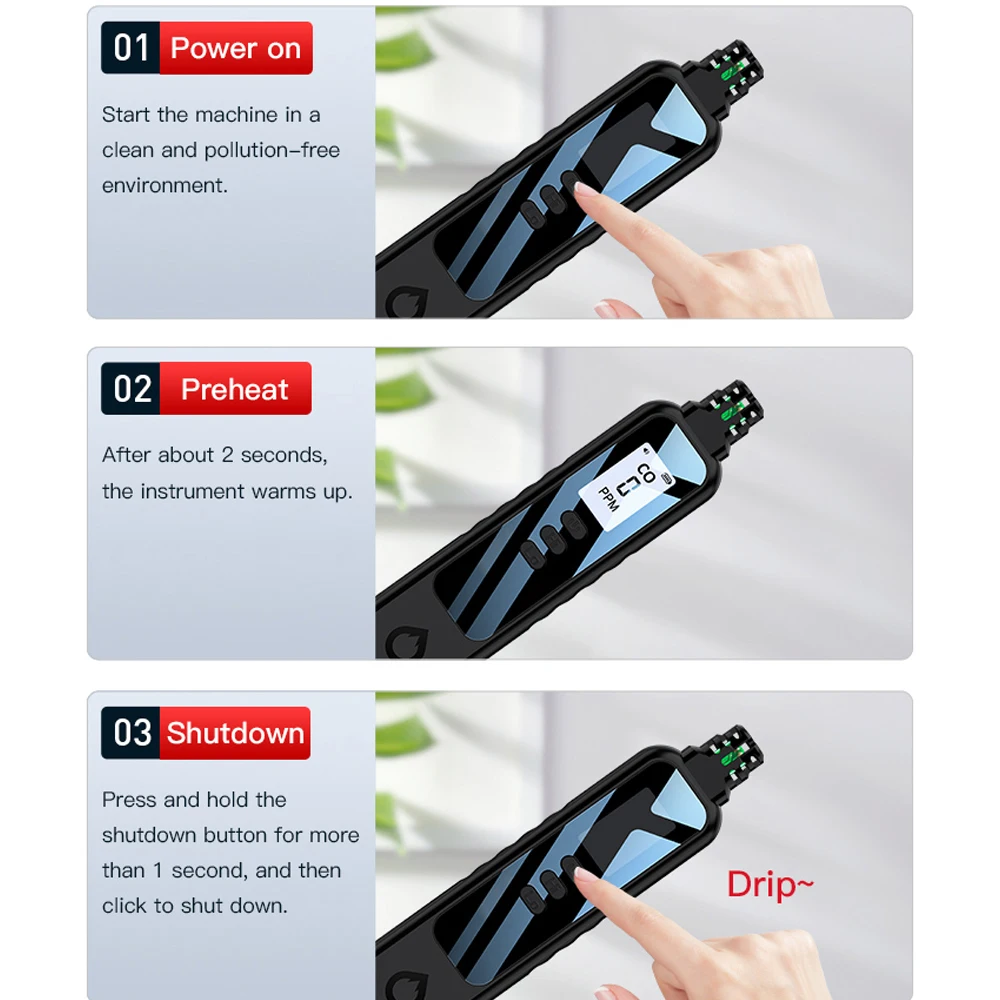 01 Power on

Start the machine in a clean and pollution-free environment.

02 Preheat

After about 2 seconds, the instrument warms up.

CO
0
PPM

03 Shutdown

Press and hold the shutdown button for more than 1 second, and then click to shut down.

Drip~