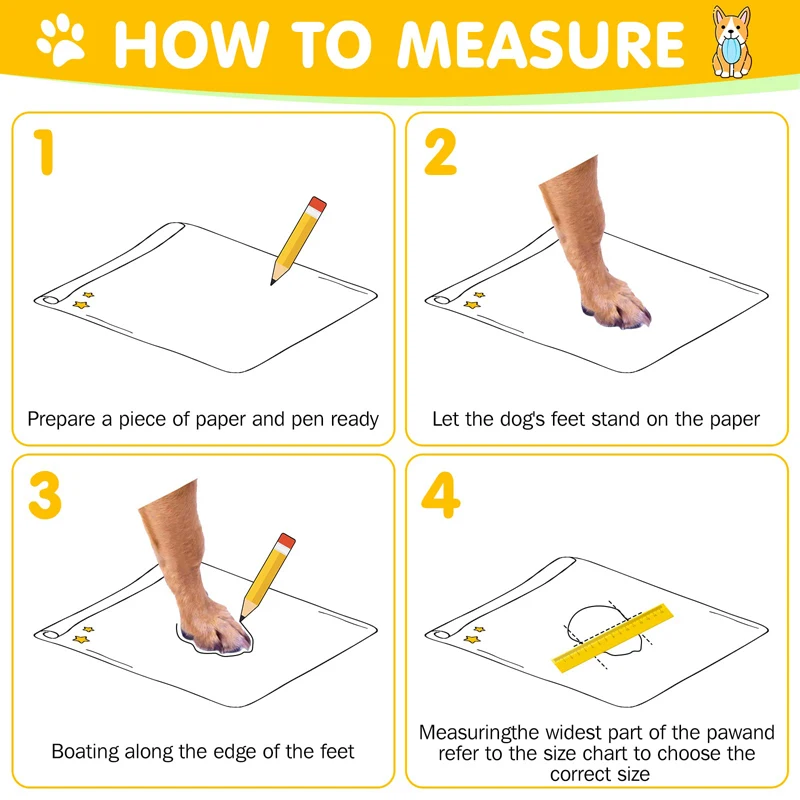 HOW TO MEASURE

1

Prepare a piece of paper and pen ready

2

Let the dog's feet stand on the paper

3

Boating along the edge of the feet

4

Measuringthe widest part of the pawand refer to the size chart to choose the correct size