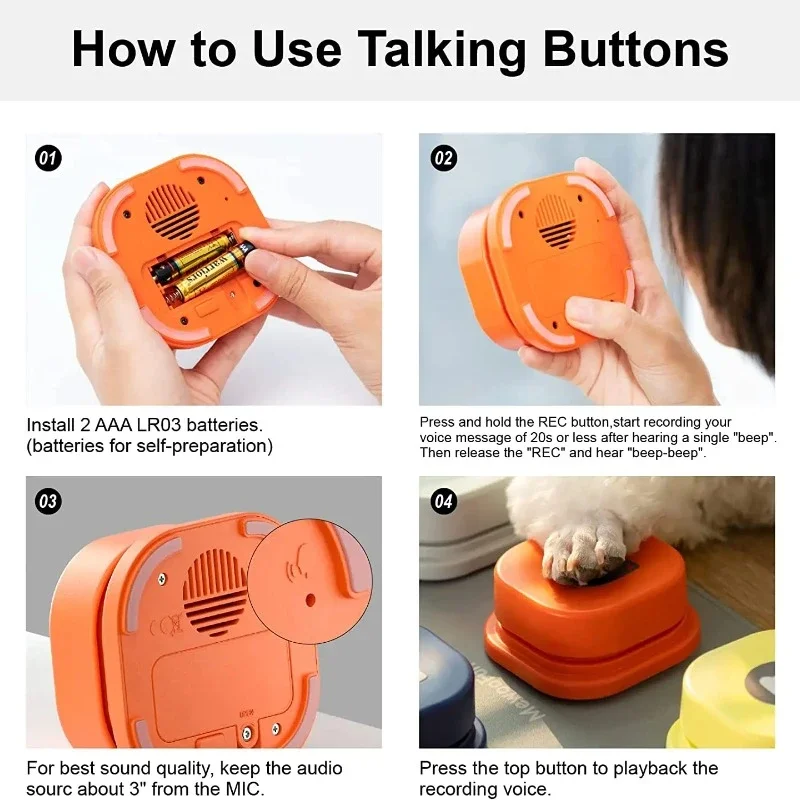 How to Use Talking Buttons

01

warriors

Install 2 AAA LR03 batteries. (batteries for self-preparation)

02

Press and hold the REC button,start recording your voice message of 20s or less after hearing a single "beep". Then release the "REC" and hear "beep-beep".

03

For best sound quality, keep the audio sourc about 3" from the MIC.

04

Press the top button to playback the recording voice.