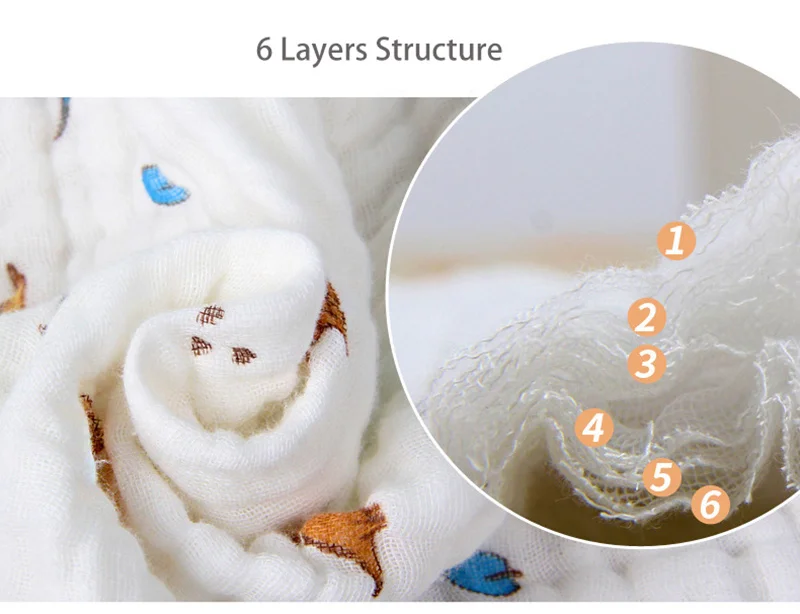 6 Layers Structure

1
2
3
4
5
6